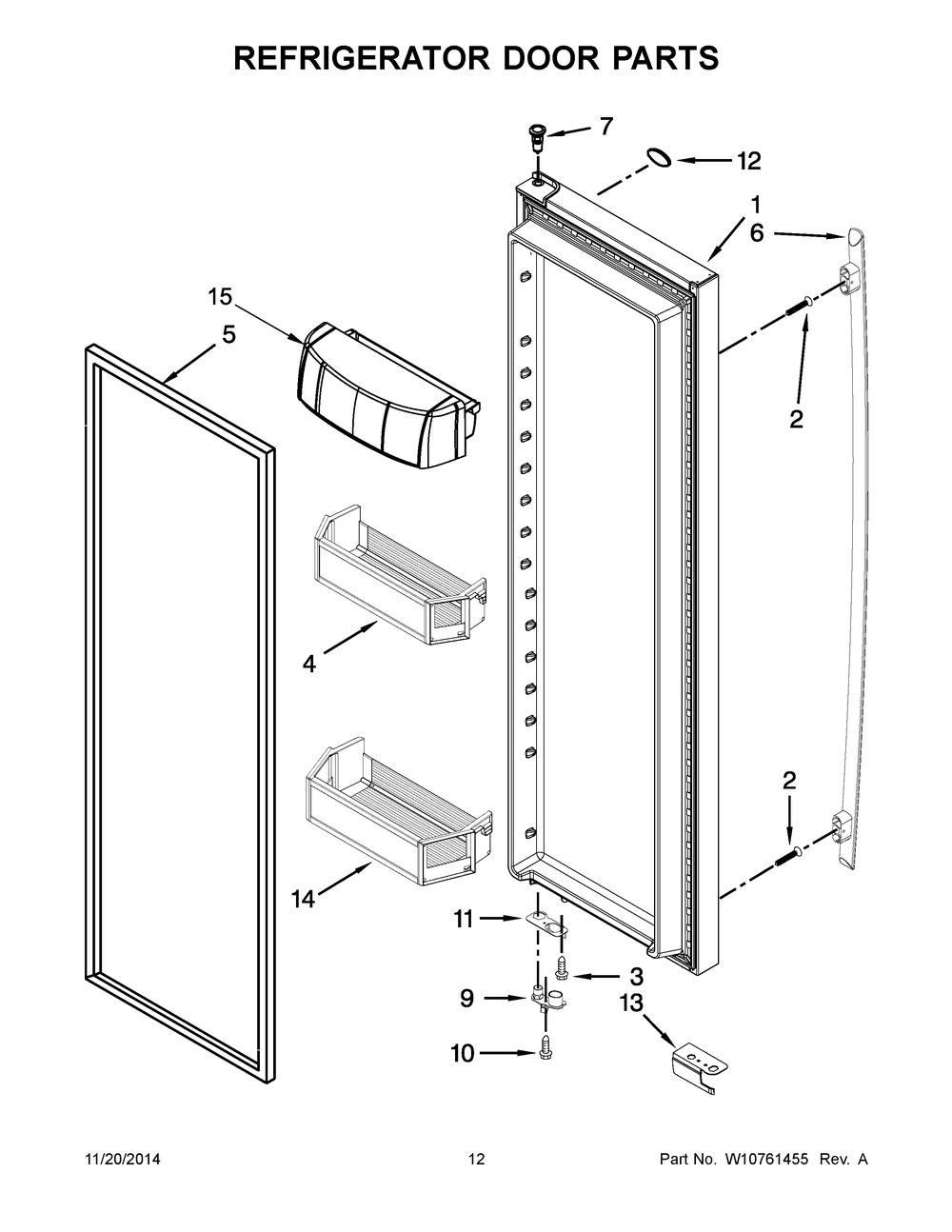 REFRIGERATOR DOOR PARTS

7

12

1

6

15

5

2

4

2

14

11

3

9

13

10

11/20/2014

12

Part No. W10761455 Rev. A