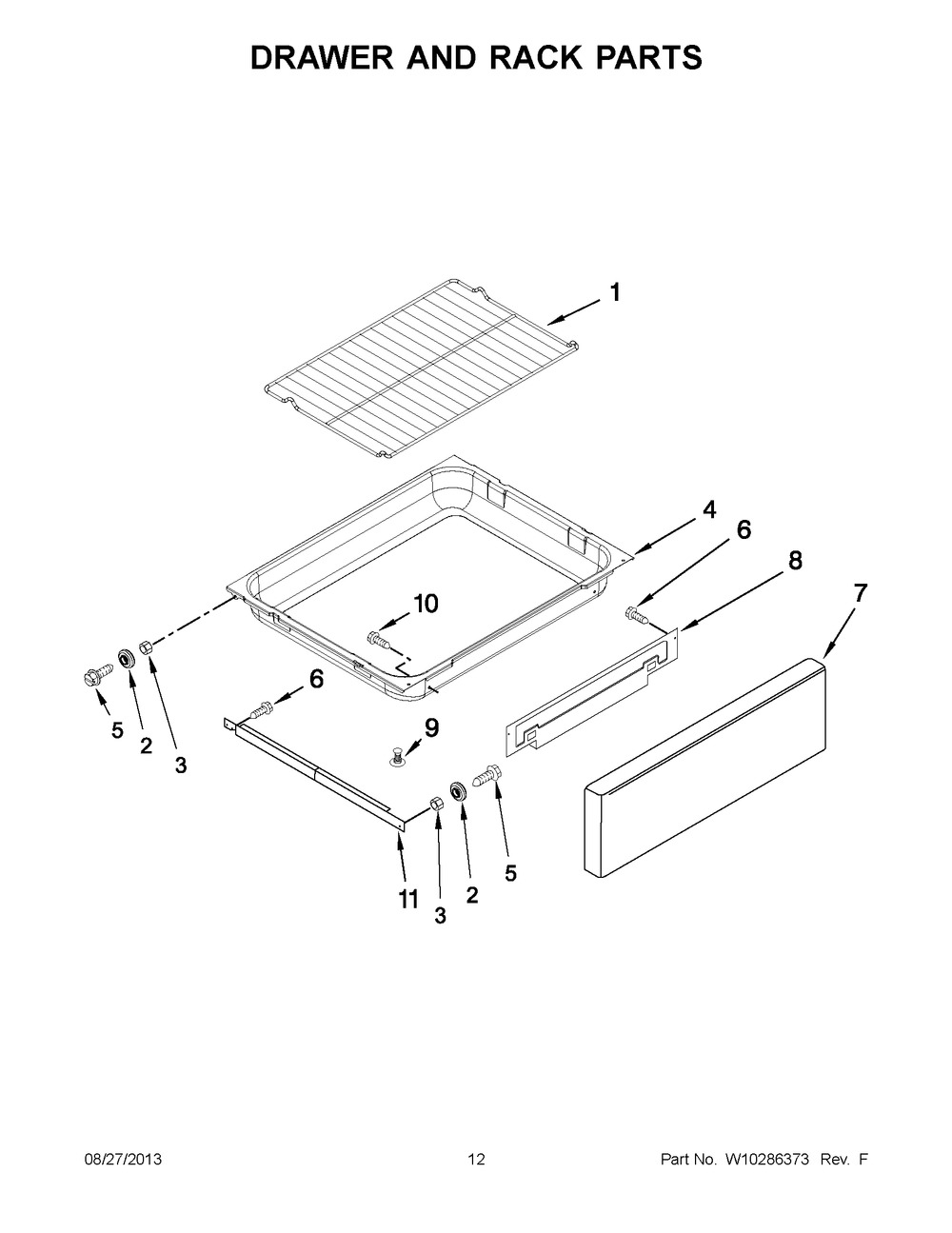 DRAWER AND RACK PARTS

1
4
6
8
7
10
6
9
5
2
3
11
3
2
5

08/27/2013

12

Part No. W10286373 Rev. F