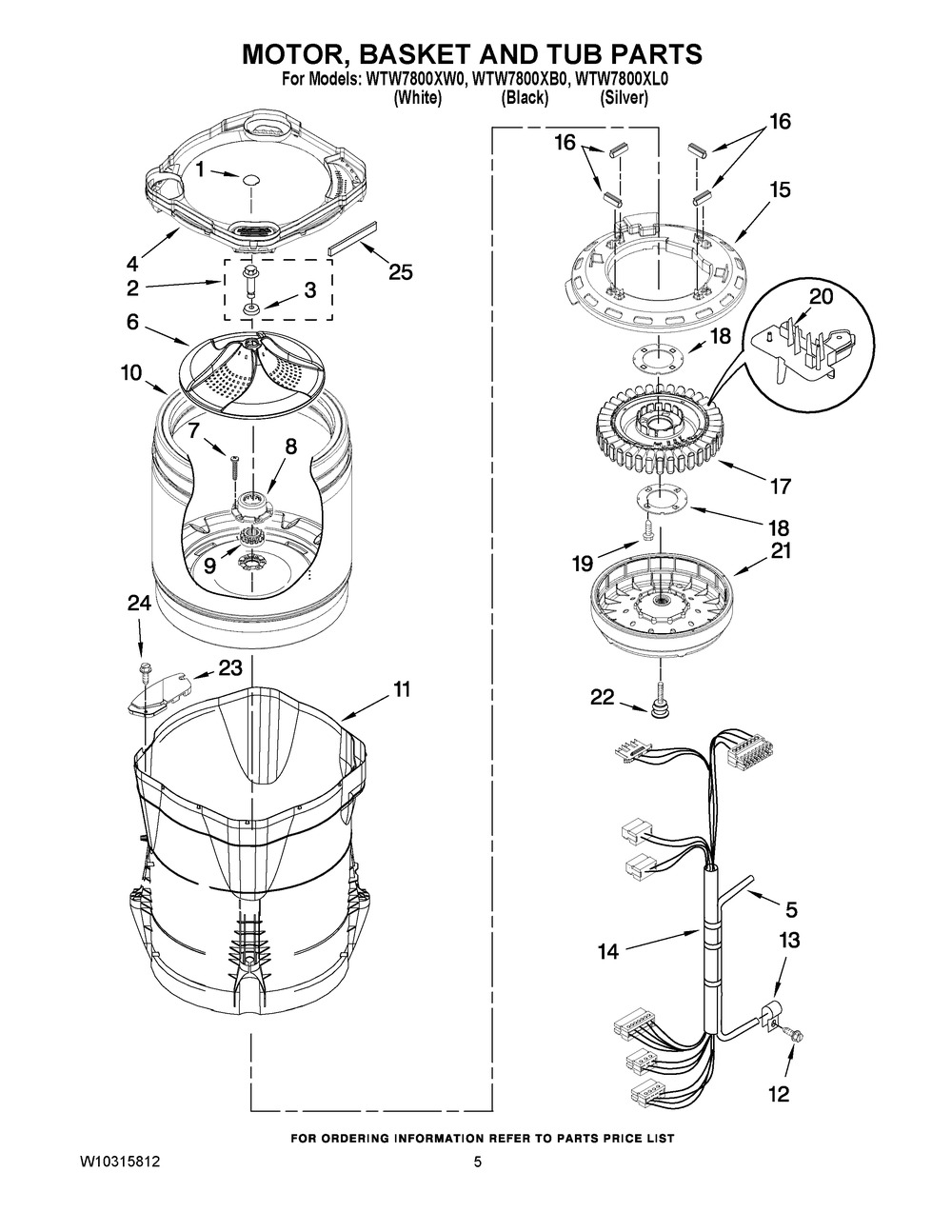 MOTOR, BASKET AND TUB PARTS
For Models: WTW7800XW0, WTW7800XB0, WTW7800XL0
(White) (Black) (Silver)

1
4
2
3
25
6
10
7
8
9
24
23
11
16
16
15
20
18
17
18
19
21
22
5
14
13
12

FOR ORDERING INFORMATION REFER TO PARTS PRICE LIST

W10315812
5