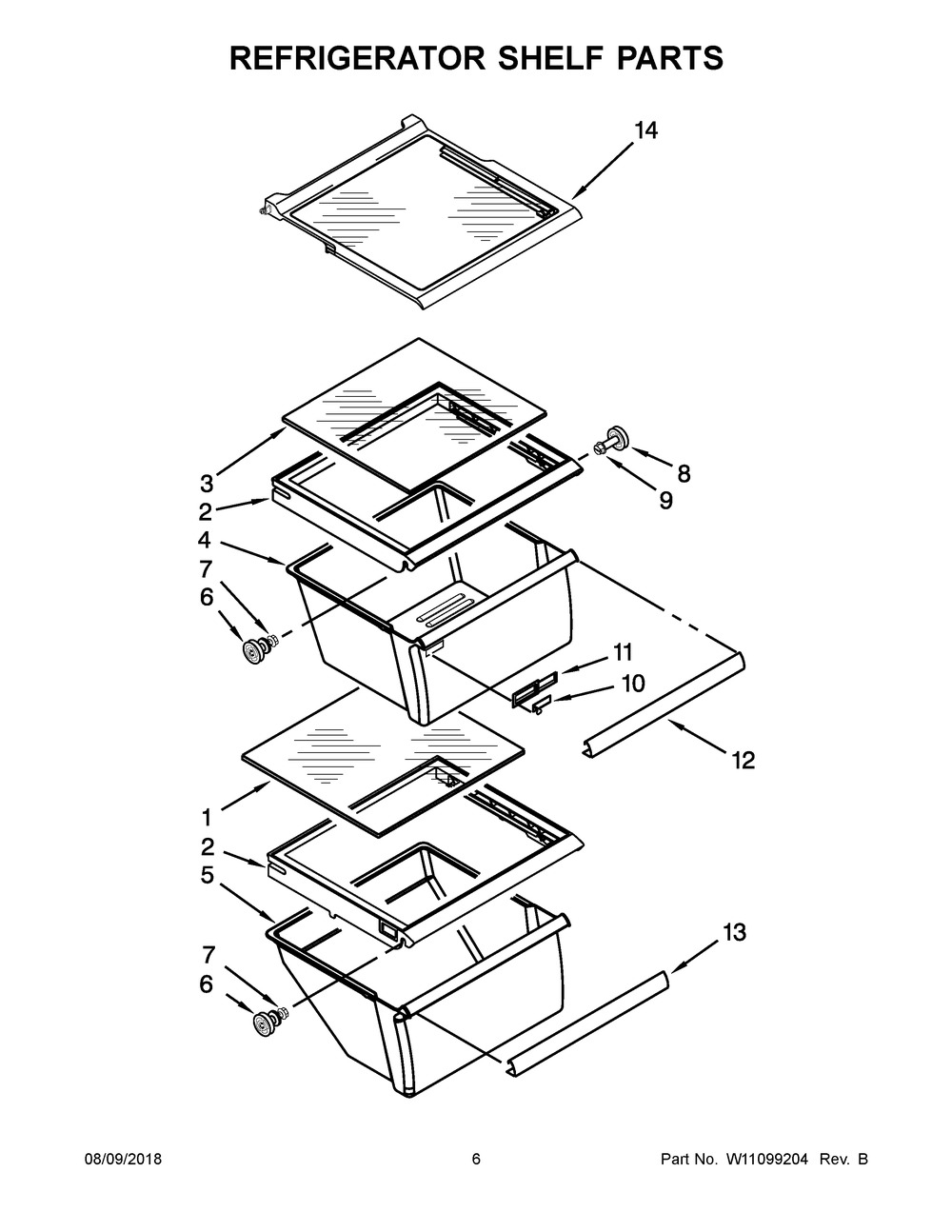 REFRIGERATOR SHELF PARTS

14

3
2
4
7
6

8
9

11
10

12

1
2
5
7
6

13

08/09/2018

6

Part No. W11099204 Rev. B