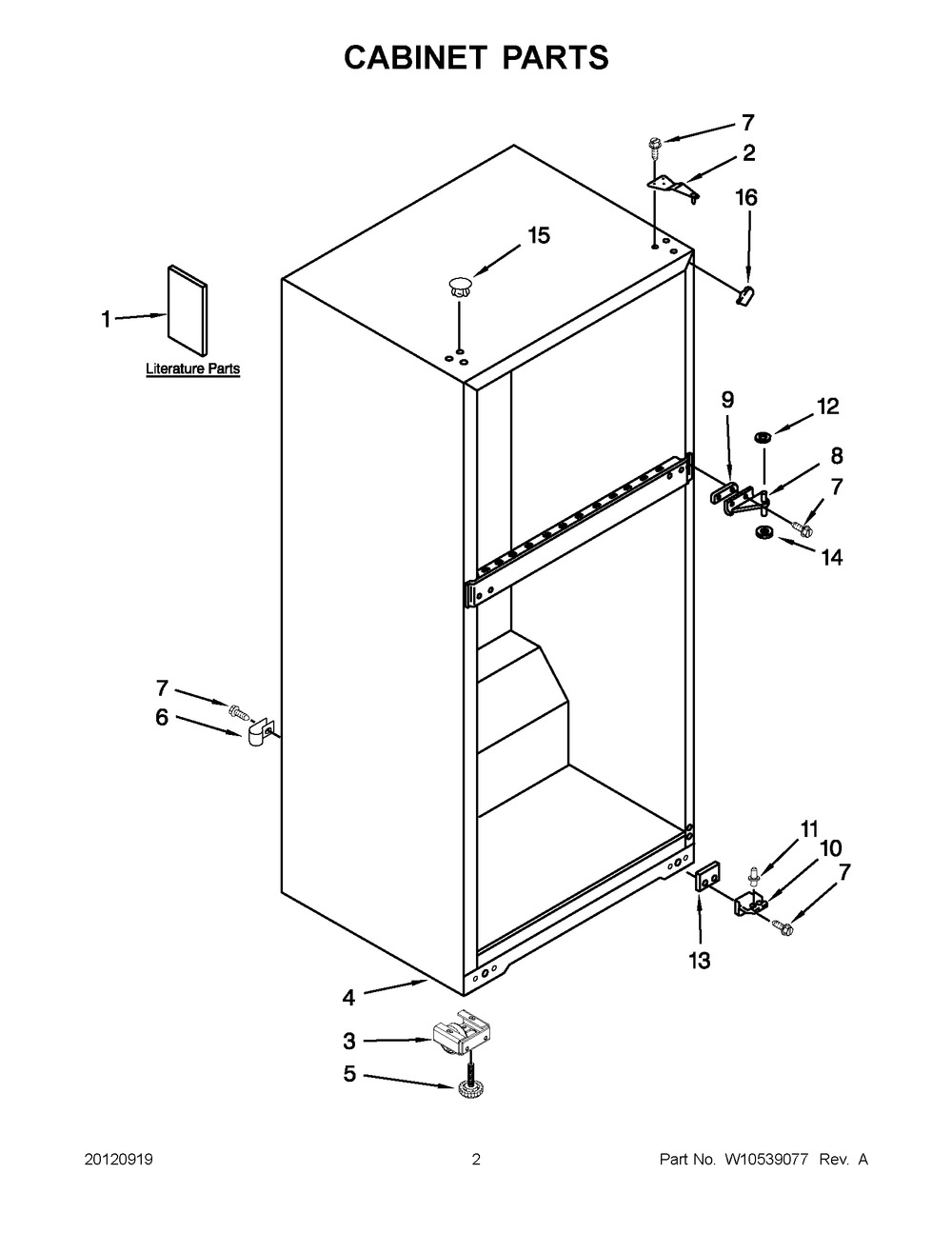 CABINET PARTS

7
2
16
15
1
Literature Parts
9
12
8
7
14
7
6
11
10
7
13
4
3
5

20120919 2 Part No. W10539077 Rev. A