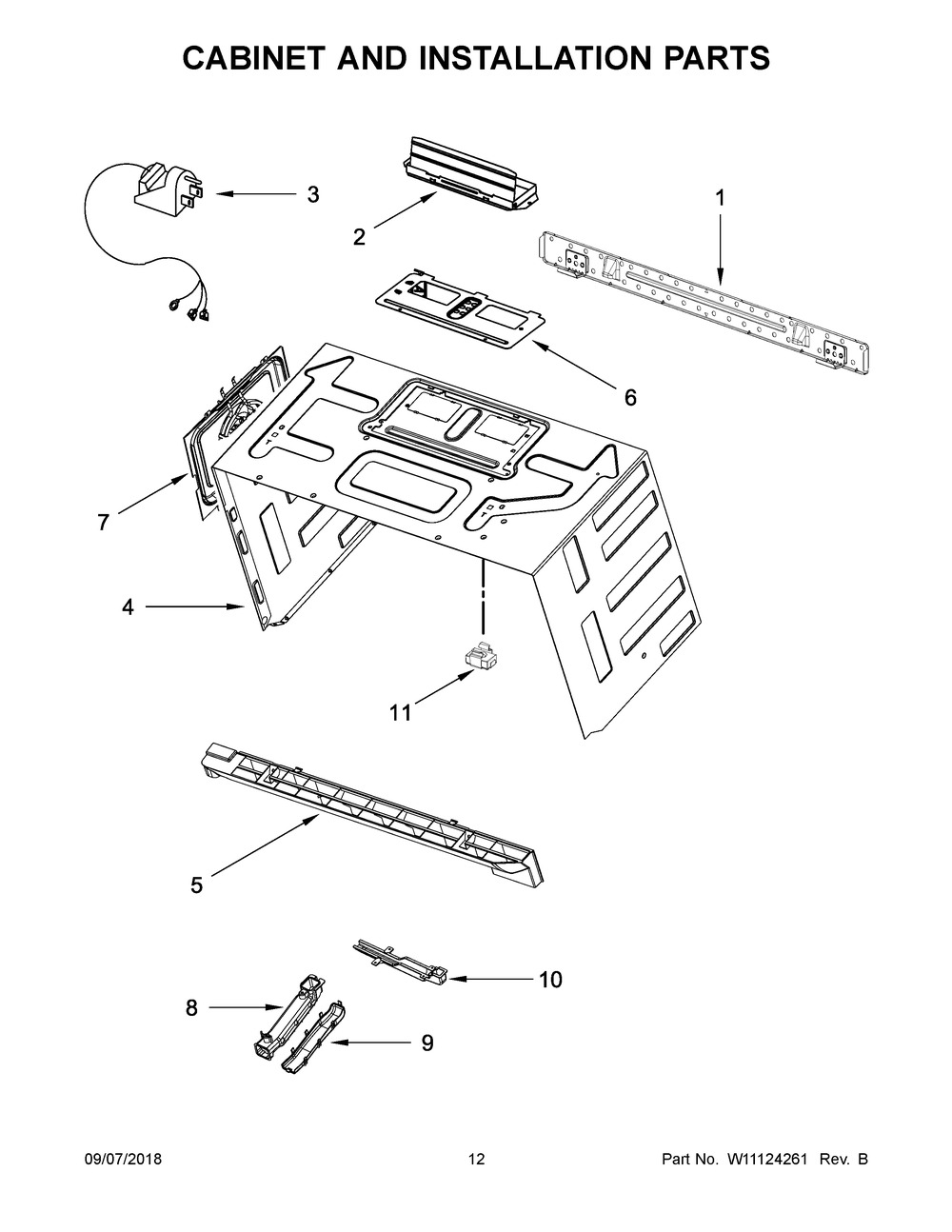 CABINET AND INSTALLATION PARTS

3

2

1

6

7

4

11

5

10

8

9

09/07/2018

12

Part No. W11124261 Rev. B