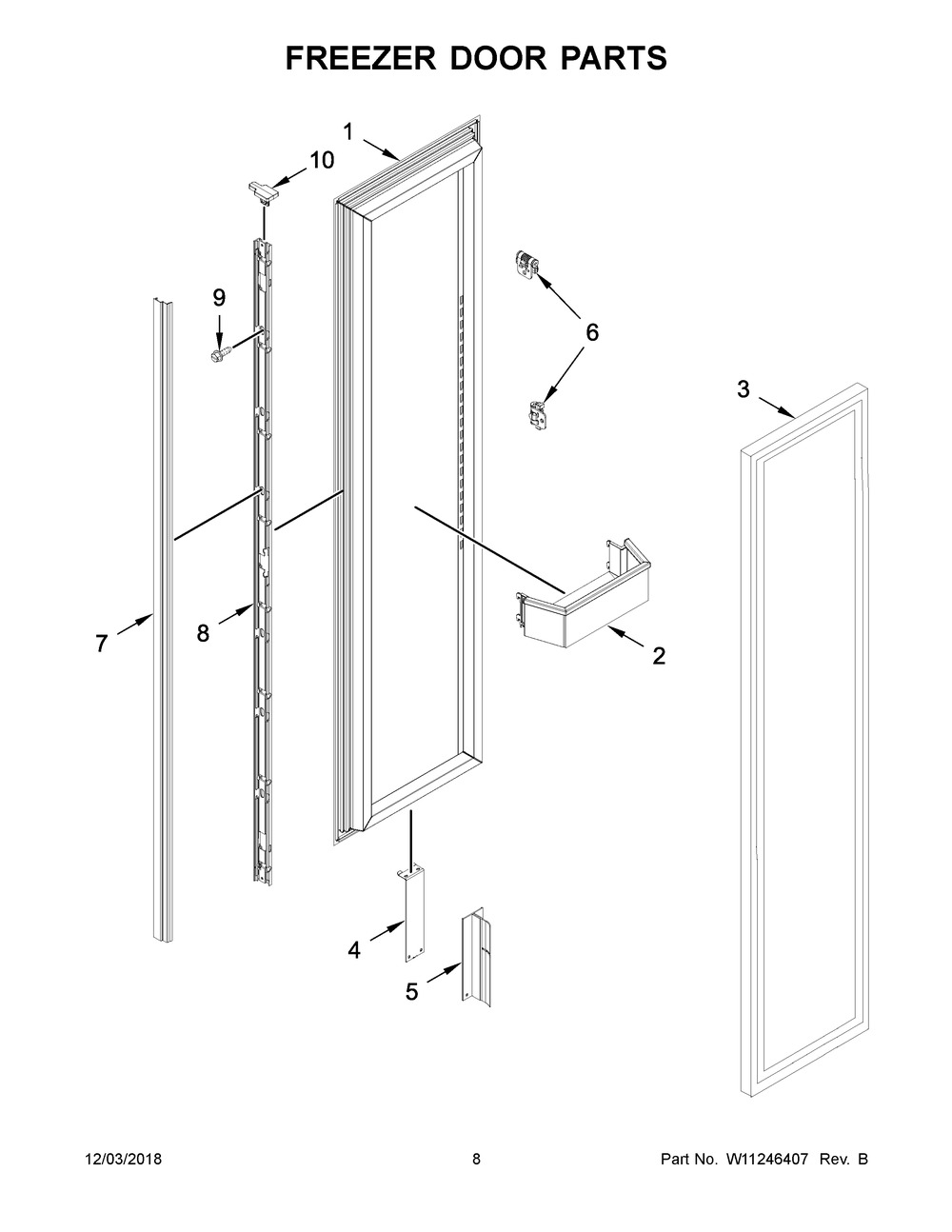 FREEZER DOOR PARTS

1

10

9

6

3

7

8

2

4

5

12/03/2018

8

Part No. W11246407 Rev. B