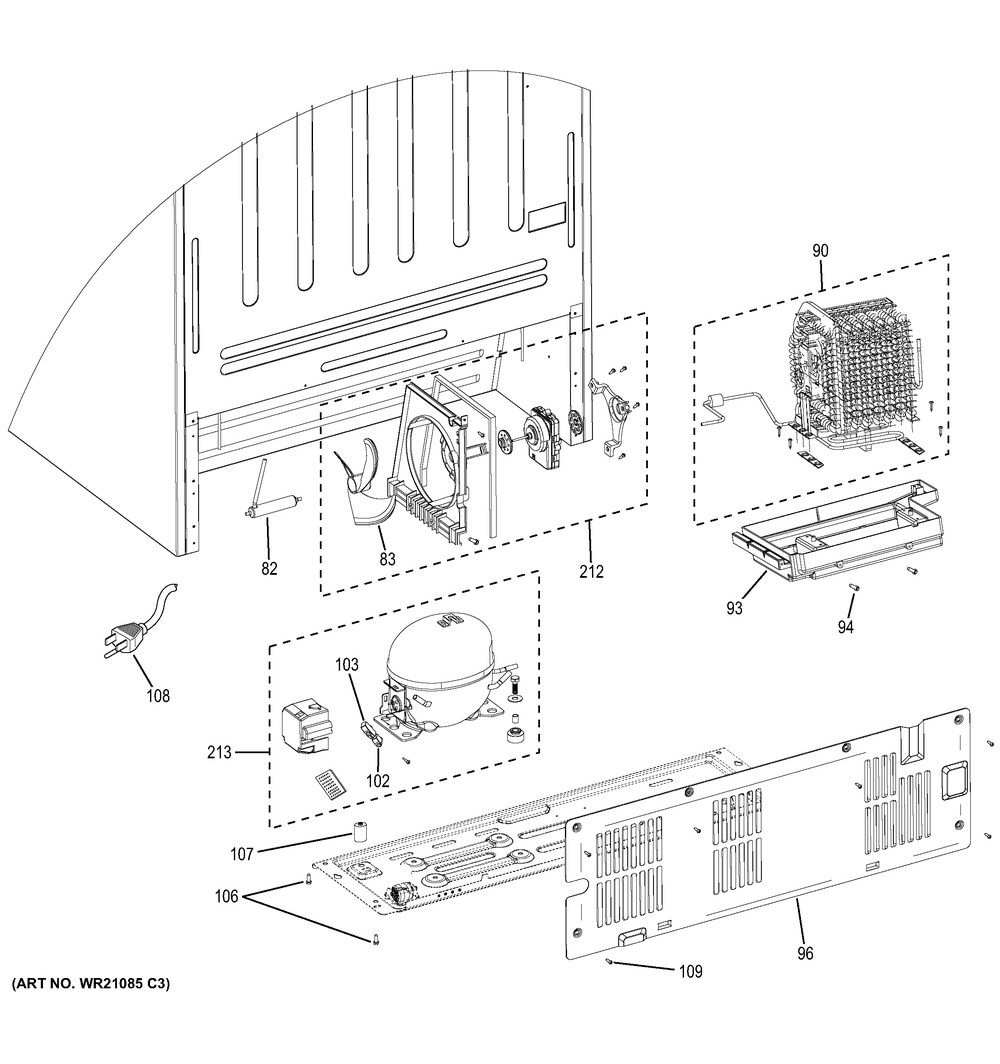 90

82

83

212

93

94

108

103

213

102

107

106

96

109

(ART NO. WR21085 C3)