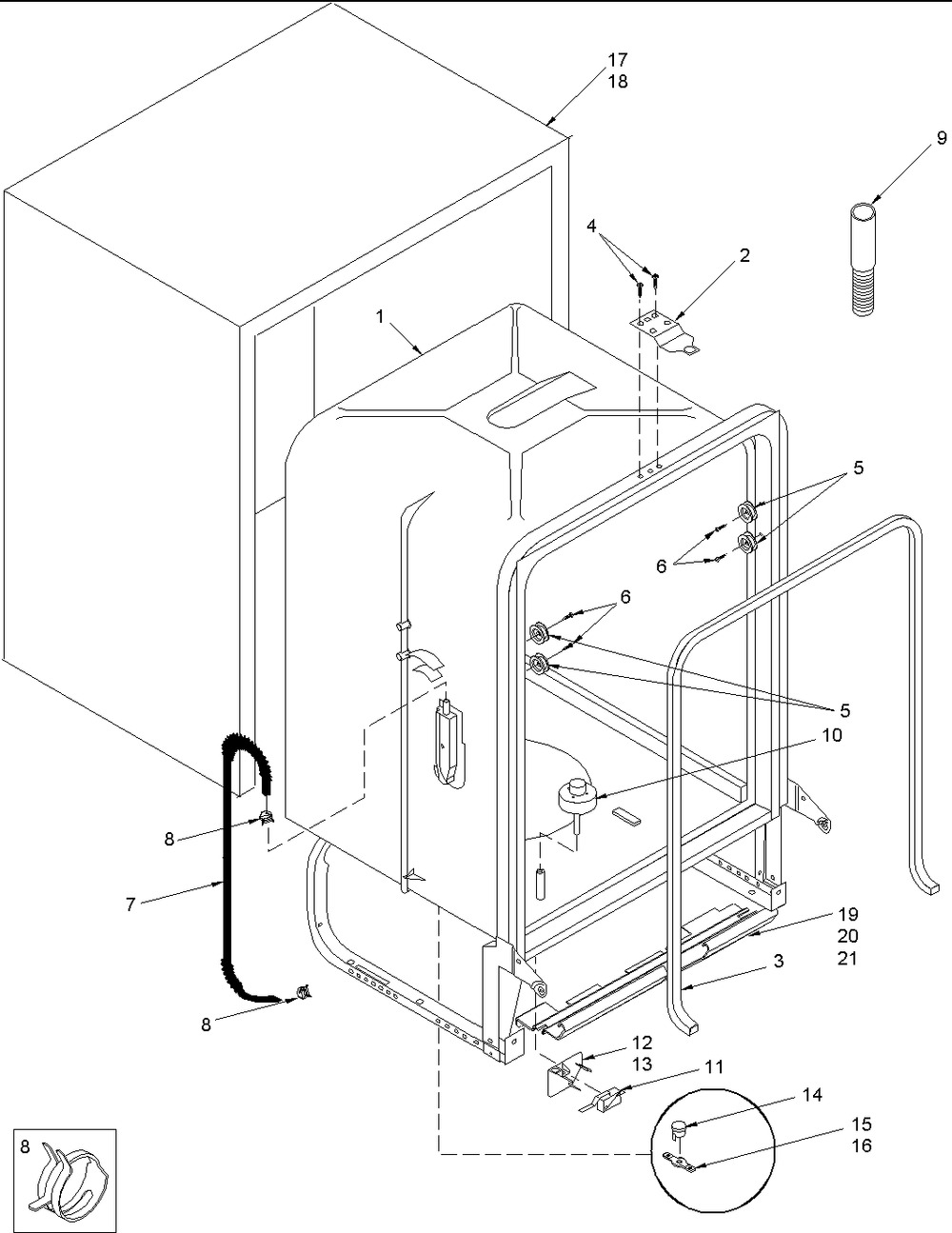 17
18
9
4
2
1
5
6
6
5
10
8
7
19
20
21
3
8
12
13
11
14
15
16
8