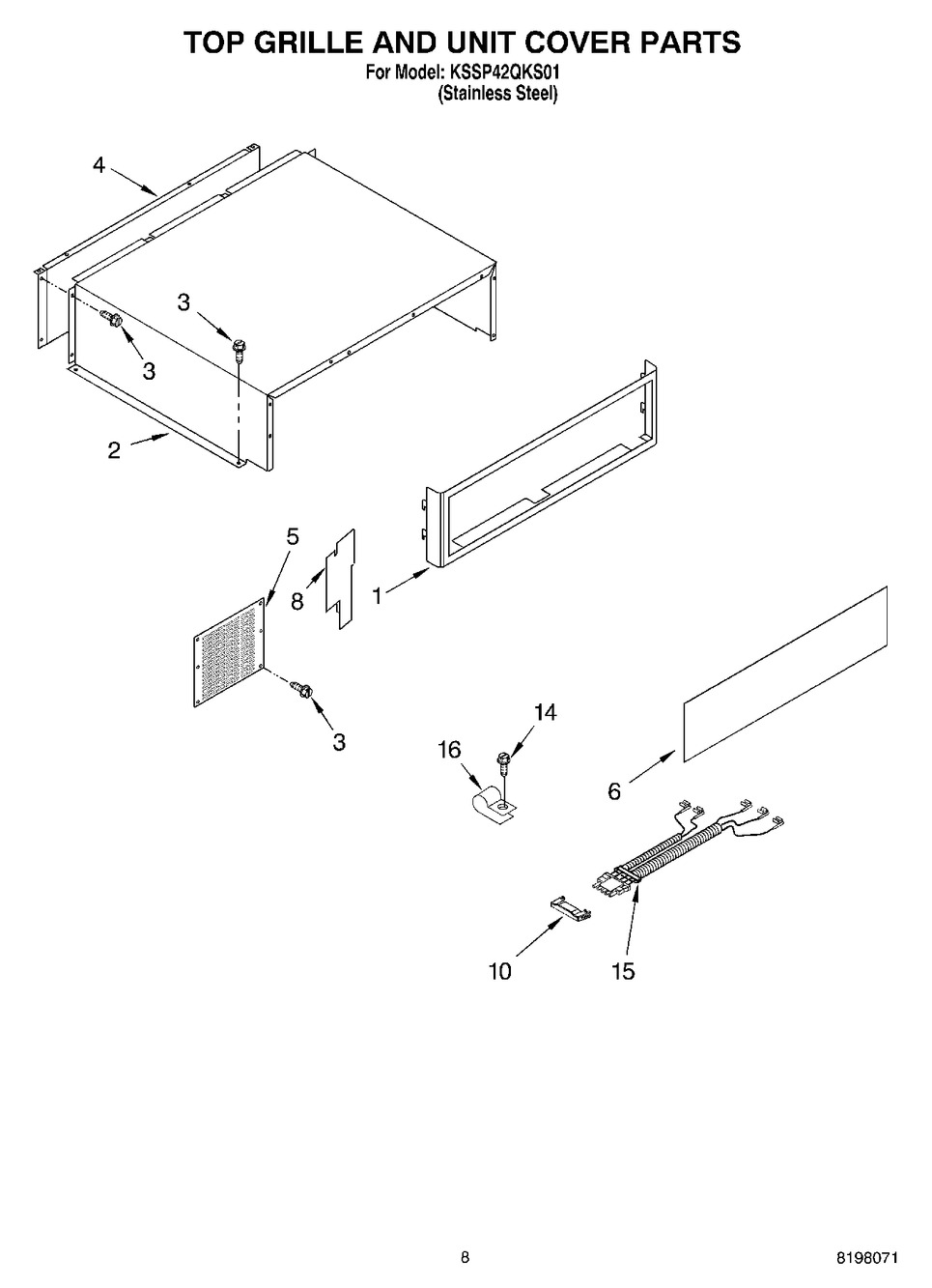 TOP GRILLE AND UNIT COVER PARTS
For Model: KSSP42QKS01
(Stainless Steel)

4

3

3

2

5

8

1

3

14

16

6

10

15

8

8198071