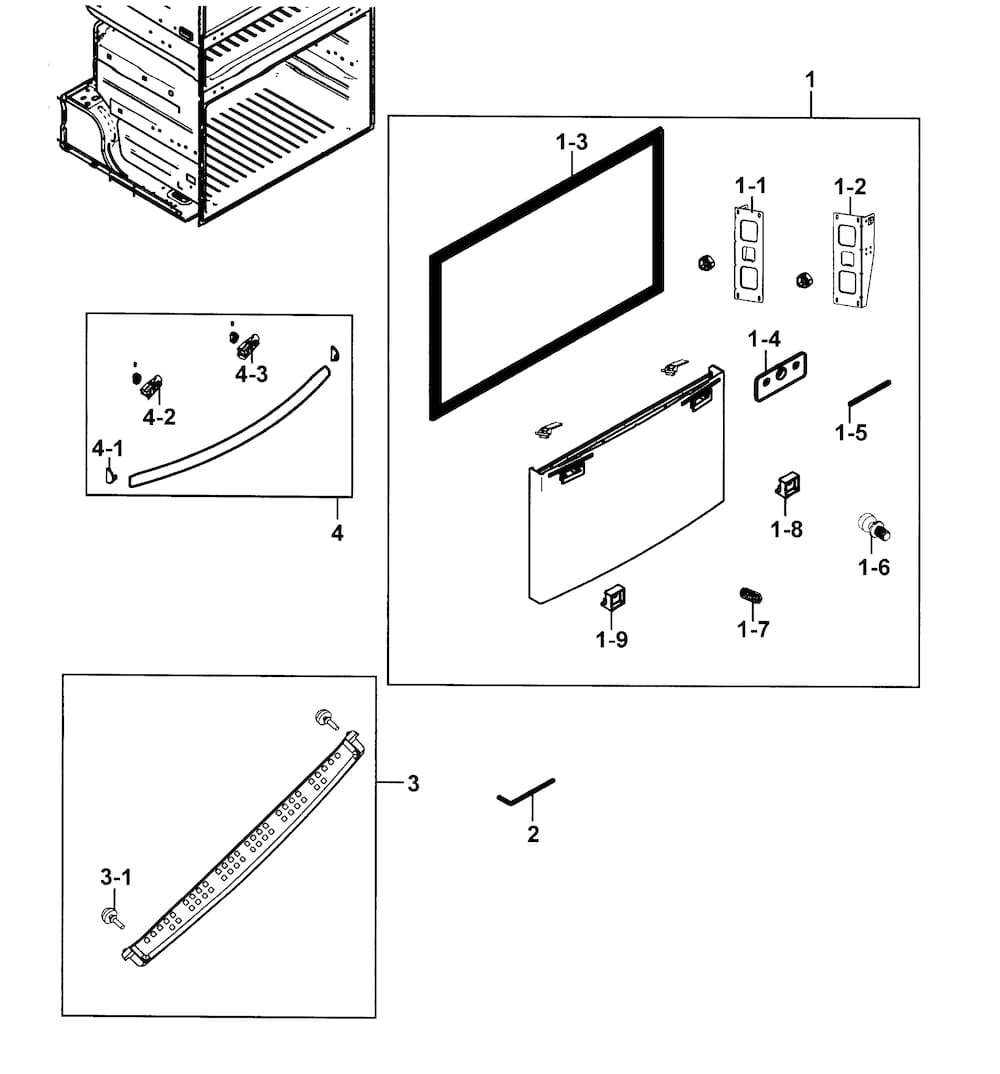 1
1-3
1-1
1-2
4-3
4-2
4-1
1-4
1-5
4
1-8
1-6
1-9
1-7
3
2
3-1