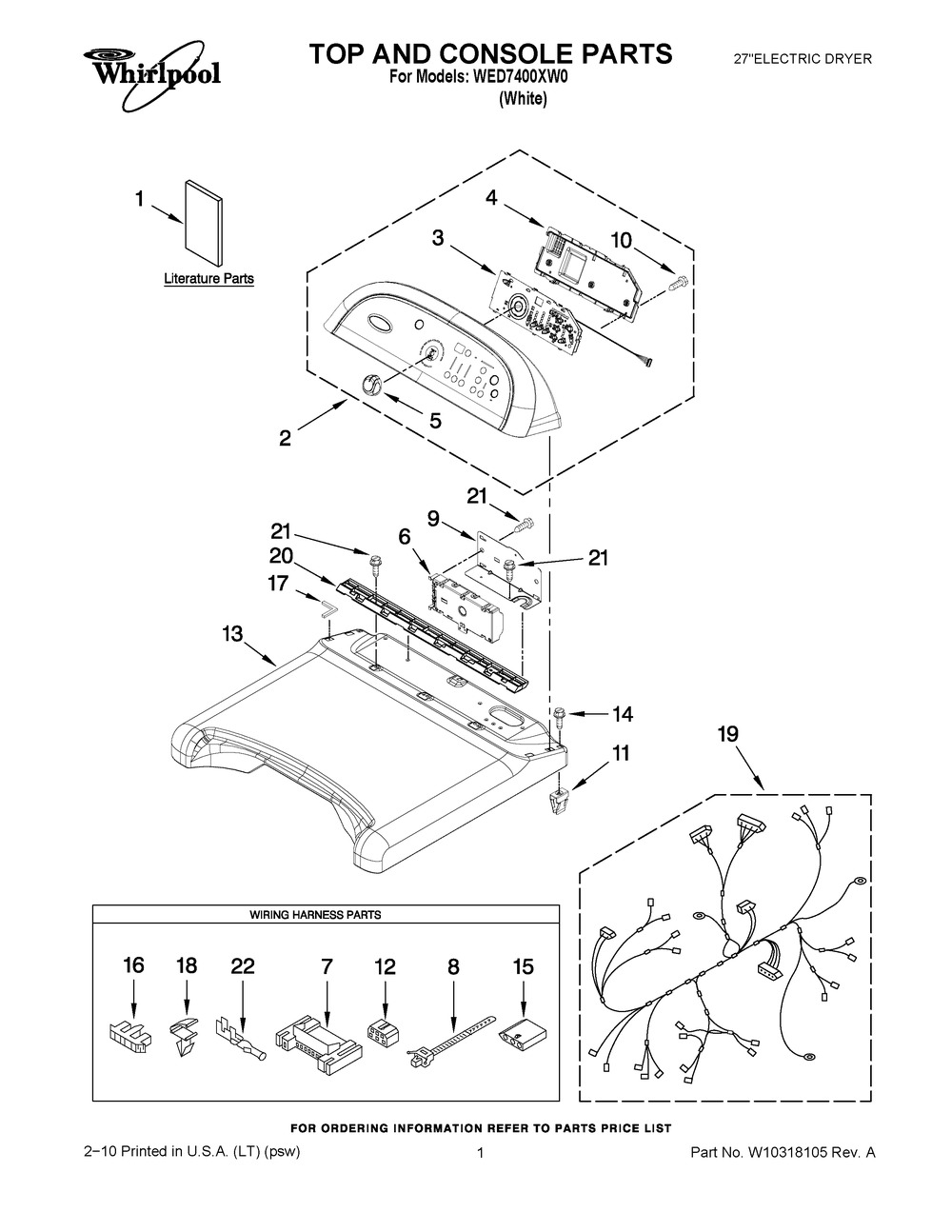 Whirlpool

TOP AND CONSOLE PARTS
For Models: WED7400XW0
(White)

27"ELECTRIC DRYER

1
Literature Parts

4
3
10
2
5

21
9
21
6
21
20
17
13
14
11
19

WIRING HARNESS PARTS

16 18 22 7 12 8 15

FOR ORDERING INFORMATION REFER TO PARTS PRICE LIST

2−10 Printed in U.S.A. (LT) (psw)

1

Part No. W10318105 Rev. A