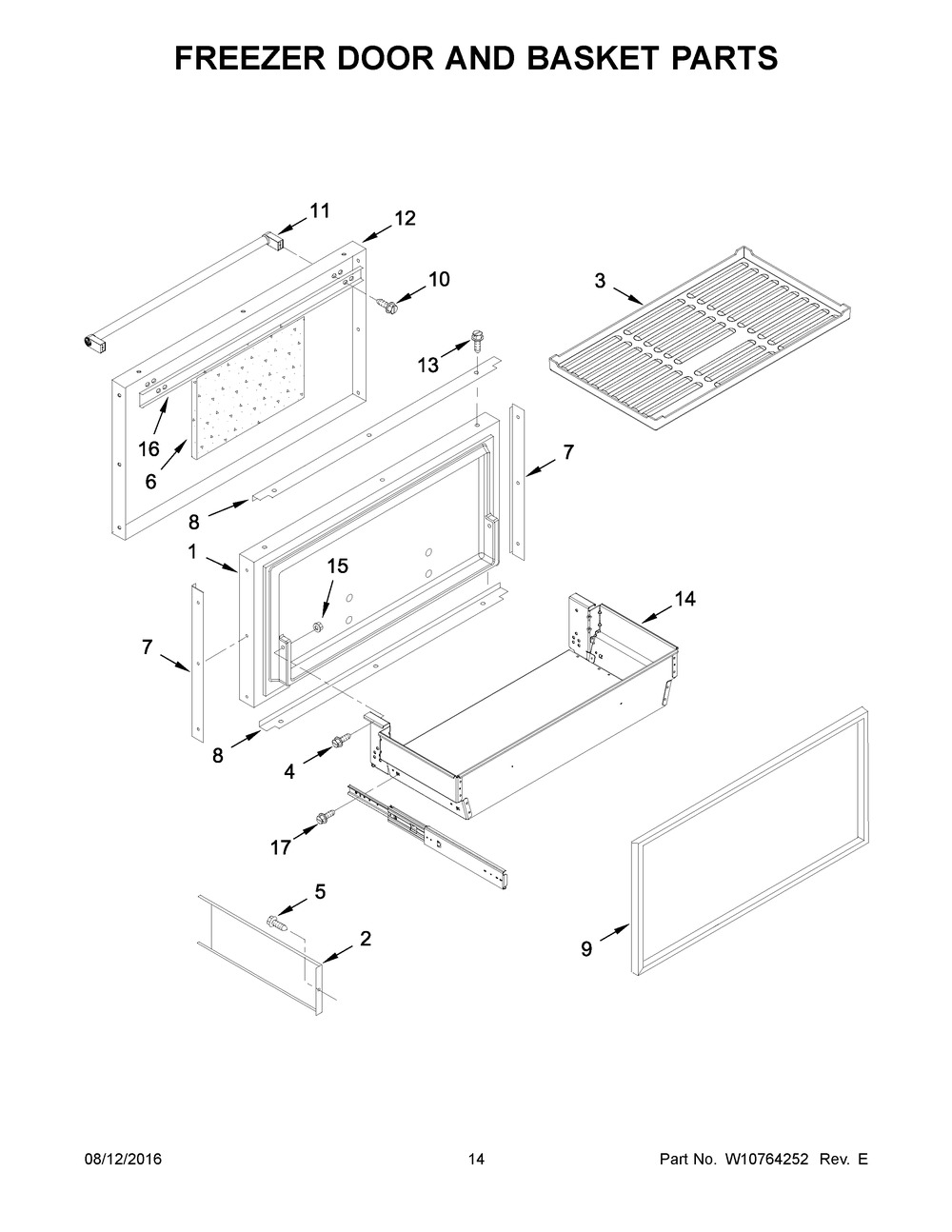 FREEZER DOOR AND BASKET PARTS

11
12
10
3
13
16
6
7
8
1
15
14
7
8
4
17
5
2
9

08/12/2016
14
Part No. W10764252 Rev. E