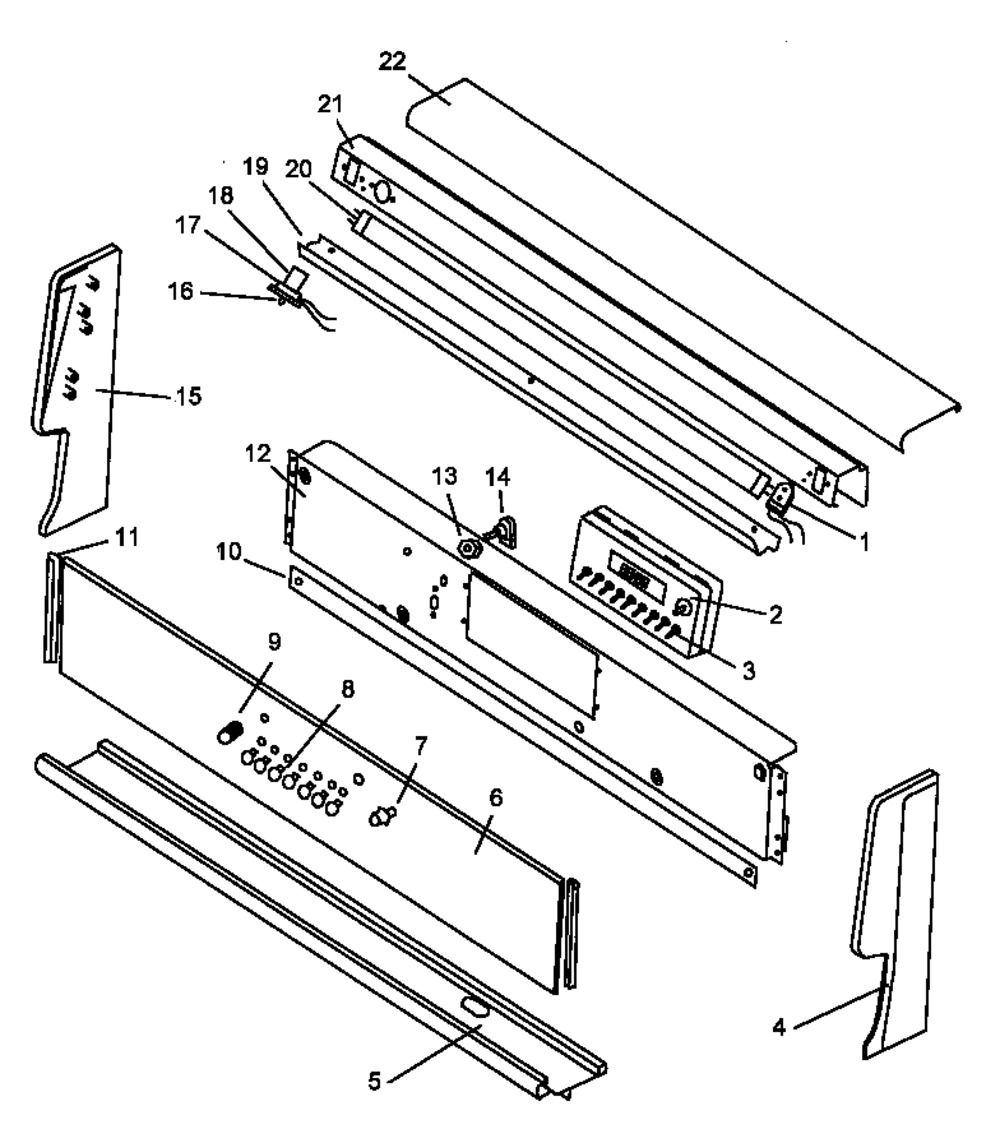 22
21
19
20
18
17
16
15
12
13
14
1
11
10
2
3
9
8
7
6
4
5