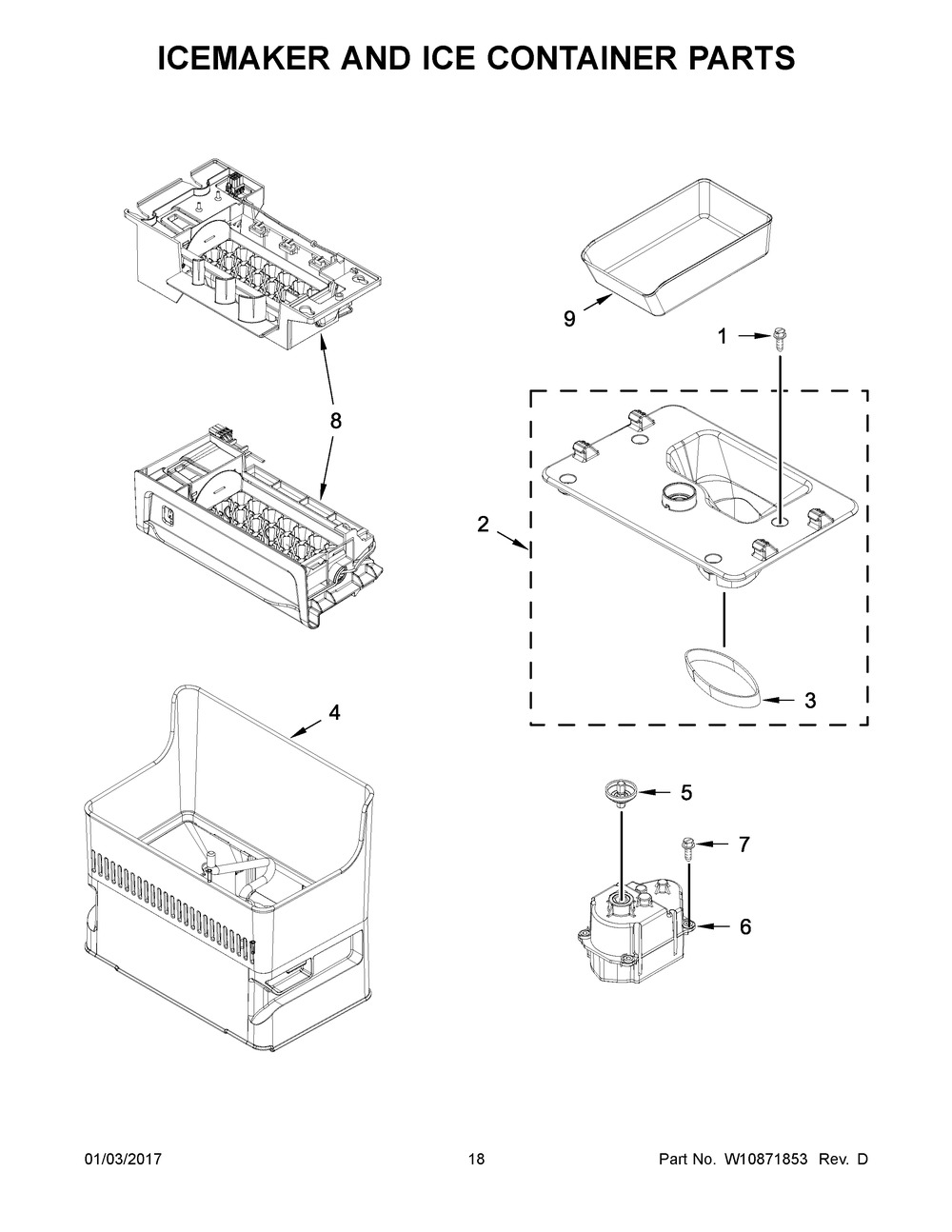 ICEMAKER AND ICE CONTAINER PARTS

9

1

8

2

3

4

5

7

6

01/03/2017

18

Part No. W10871853 Rev. D