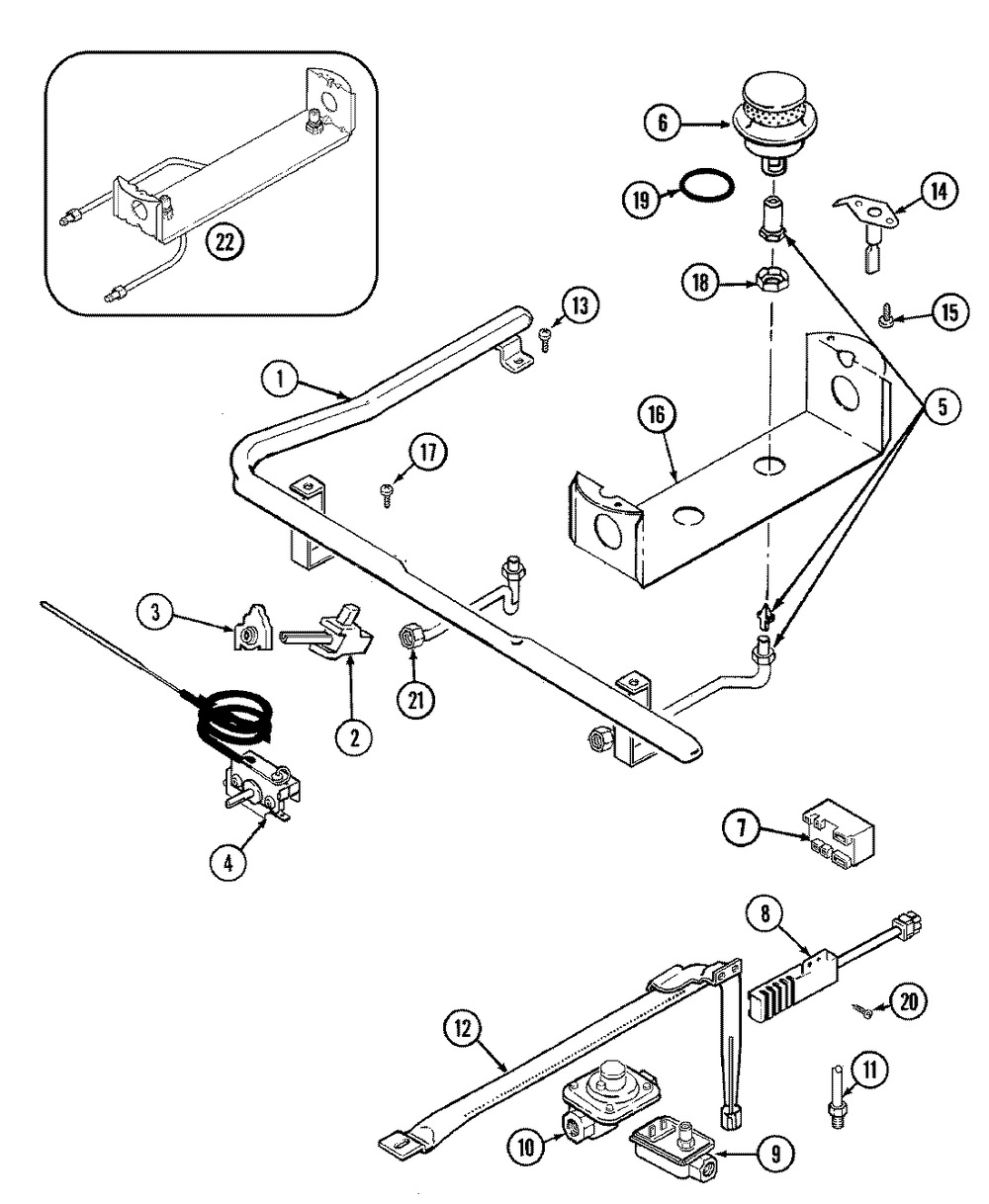 22
6
19
14
18
13
15
1
16
5
17
3
2
21
4
7
8
20
12
11
10
9