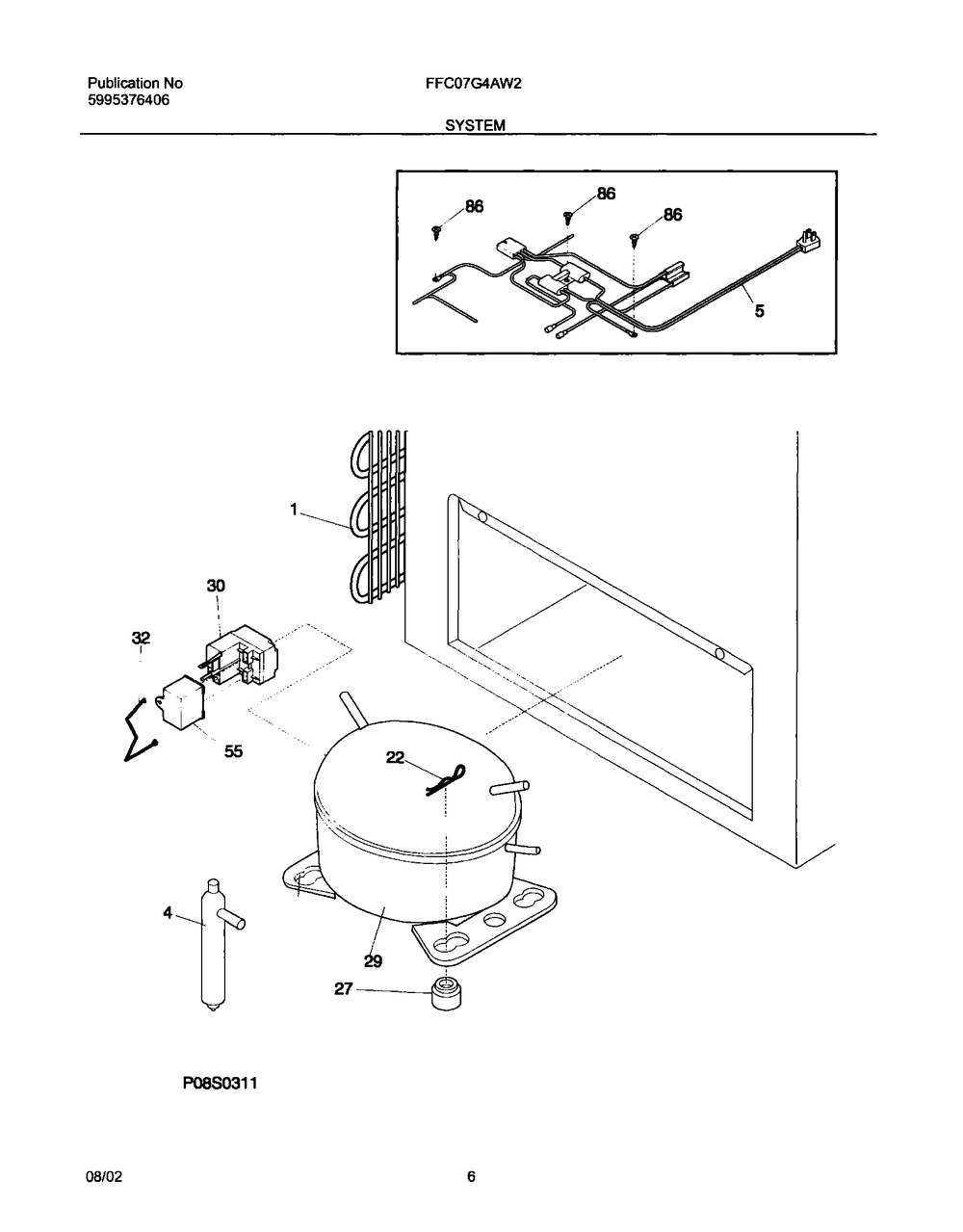 Publication No
5995376406

FFC07G4AW2

SYSTEM

86
86
86
5

1
30
32
55
22
4
29
27

P08S0311

08/02

6