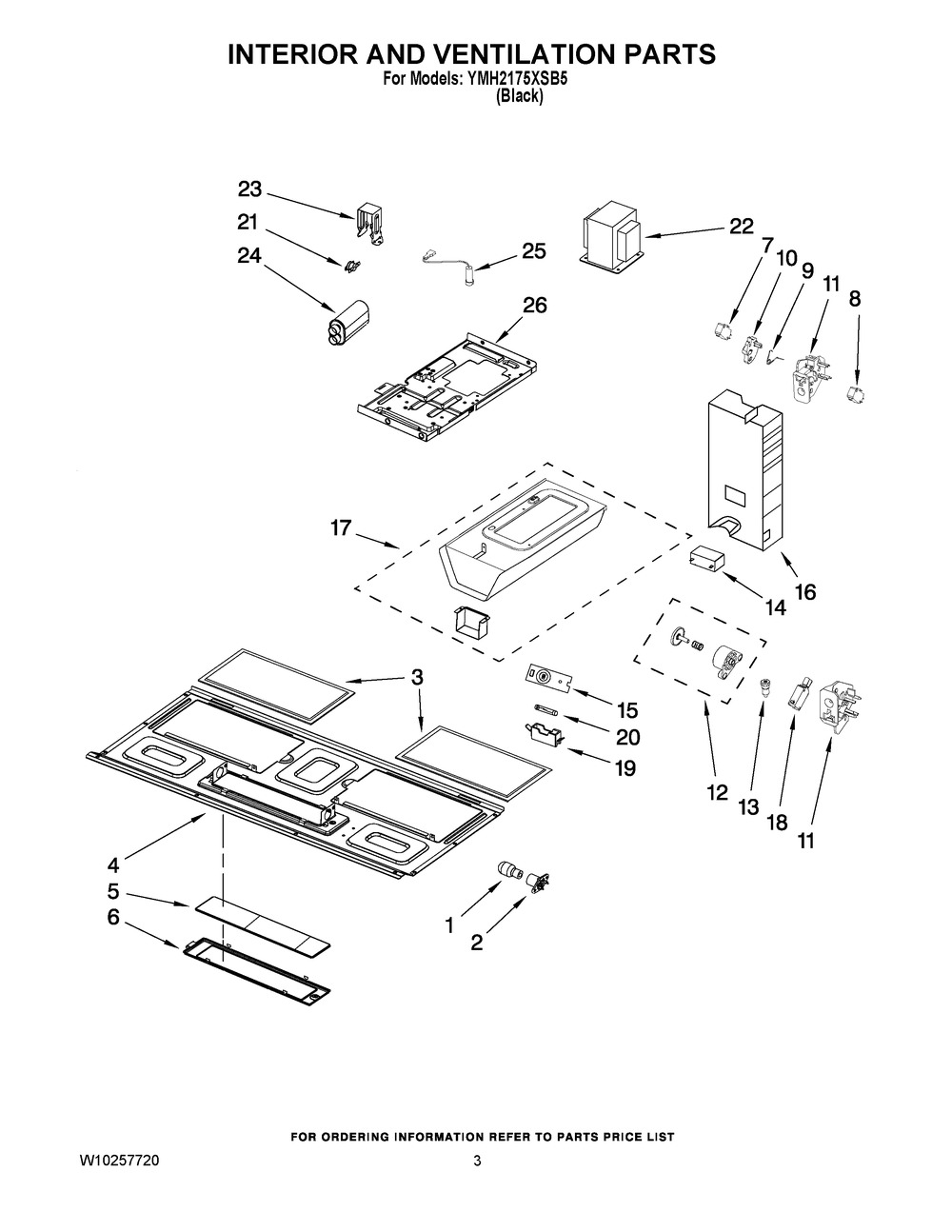 INTERIOR AND VENTILATION PARTS
For Models: YMH2175XSB5
(Black)

23
21
24
25
22
7
10
9
11
8
26
17
16
14
3
15
20
19
12
13
18
11
4
5
6
1
2

FOR ORDERING INFORMATION REFER TO PARTS PRICE LIST

W10257720
3