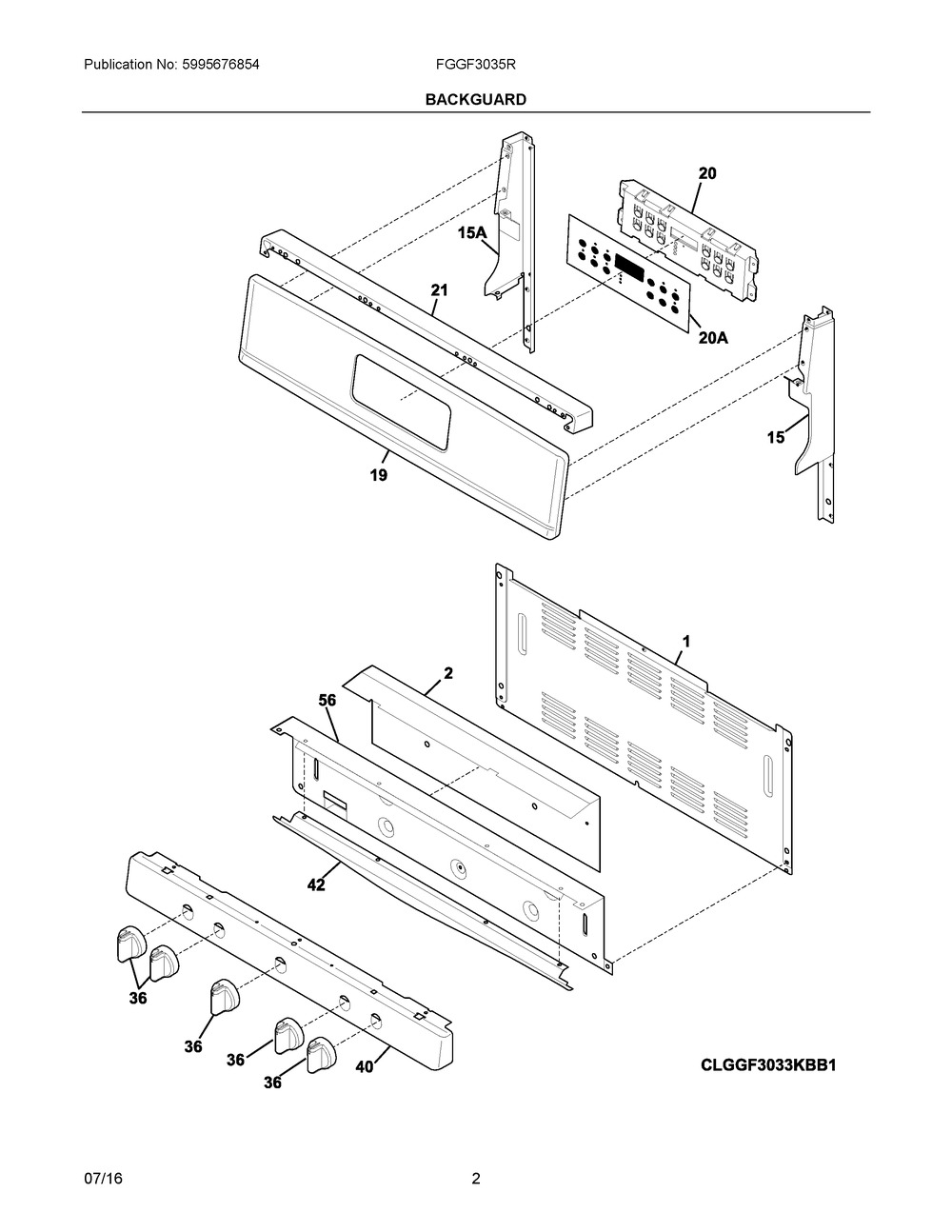 Publication No: 5995676854

FGGF3035R

BACKGUARD

20

15A

21

20A

15

19

1

2

56

42

36

36

36

36

40

CLGGF3033KBB1

07/16

2