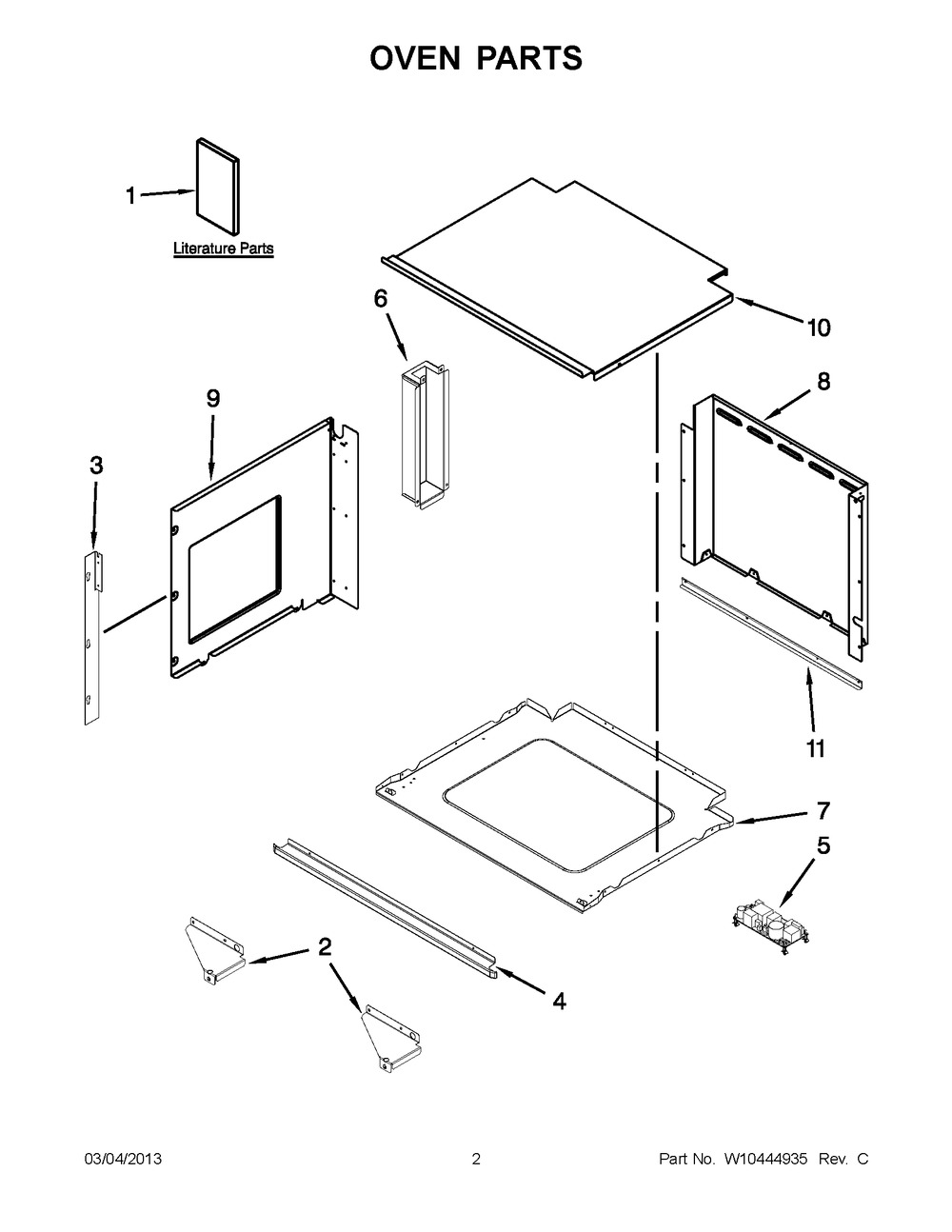 OVEN PARTS

1

Literature Parts

6

10

9

8

3

11

7

5

2

4

03/04/2013 2 Part No. W10444935 Rev. C