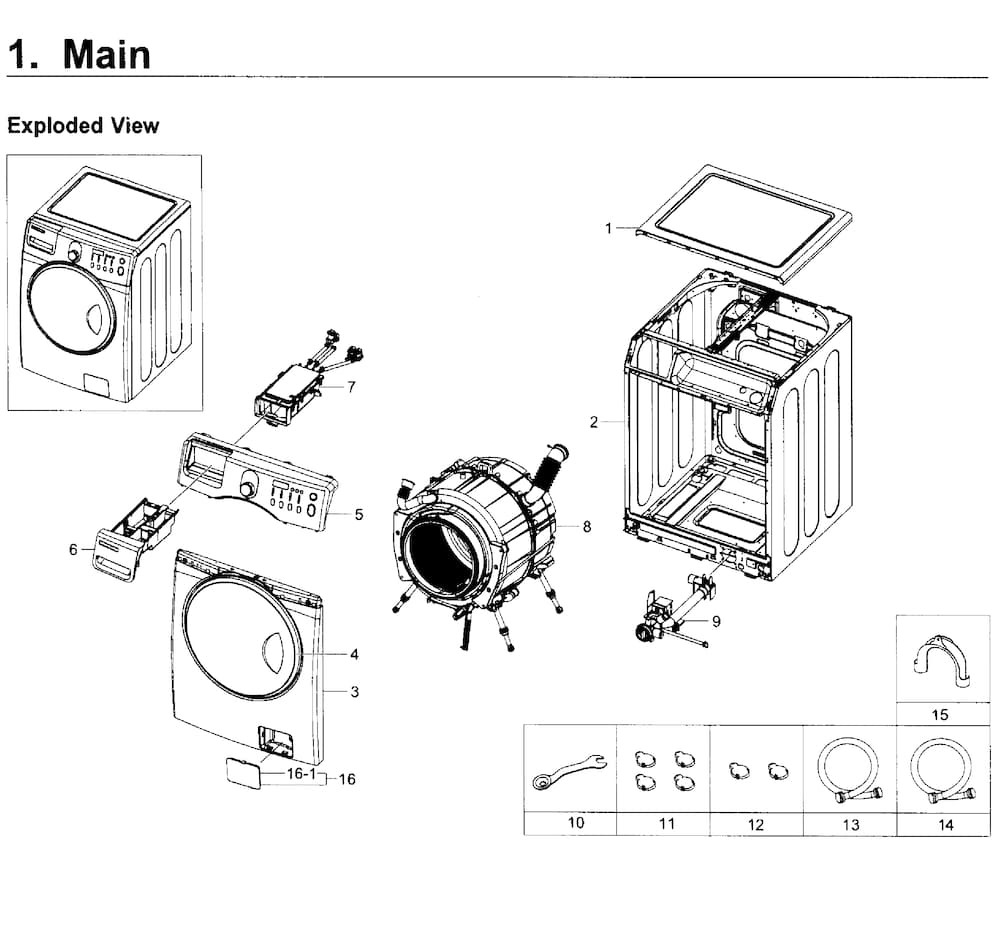 1. Main

Exploded View

1
2
7
5
6
8
9
4
3
16-1
16
15
10
11
12
13
14