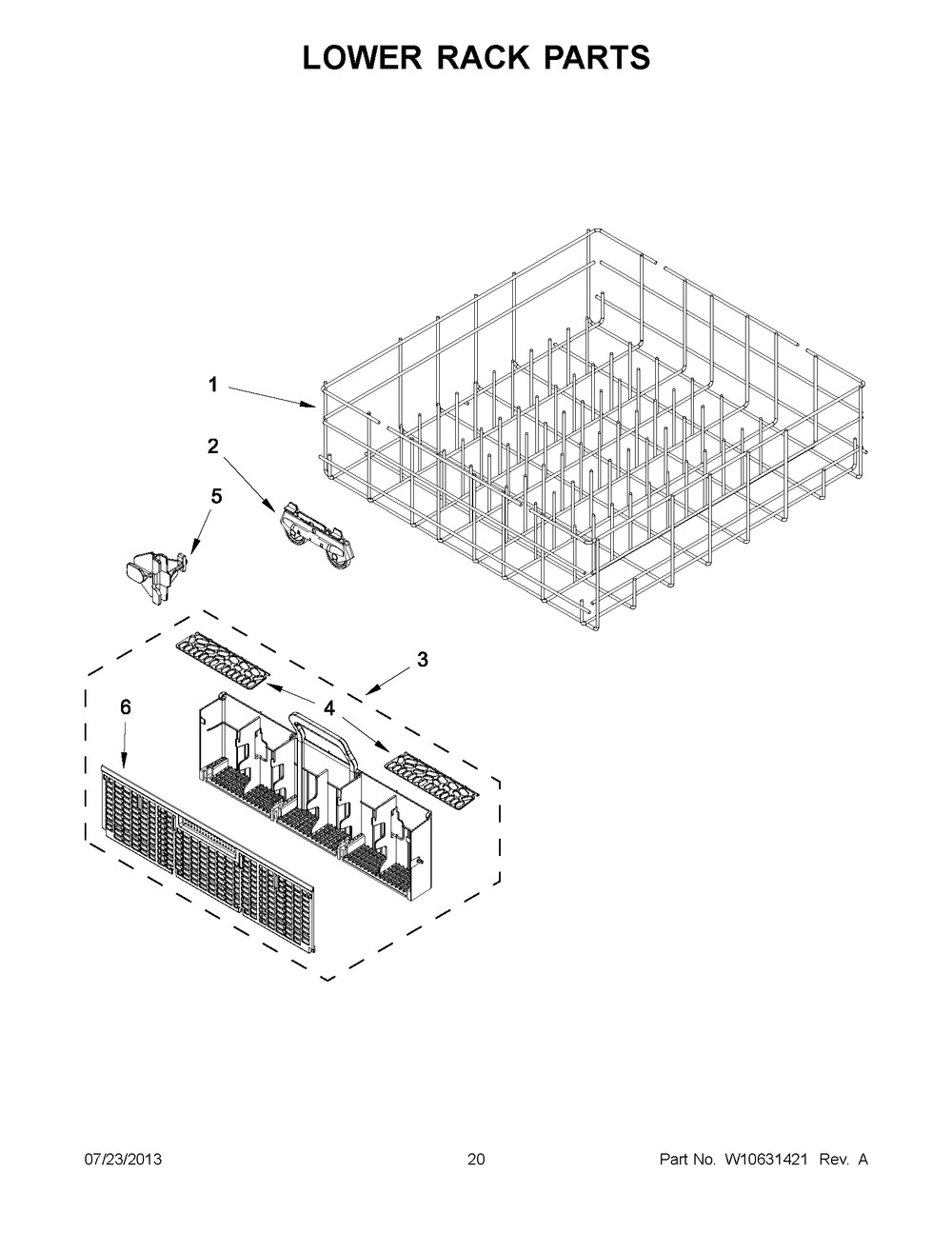 LOWER RACK PARTS

1

2

5

3

4

6

07/23/2013

20

Part No. W10631421 Rev. A