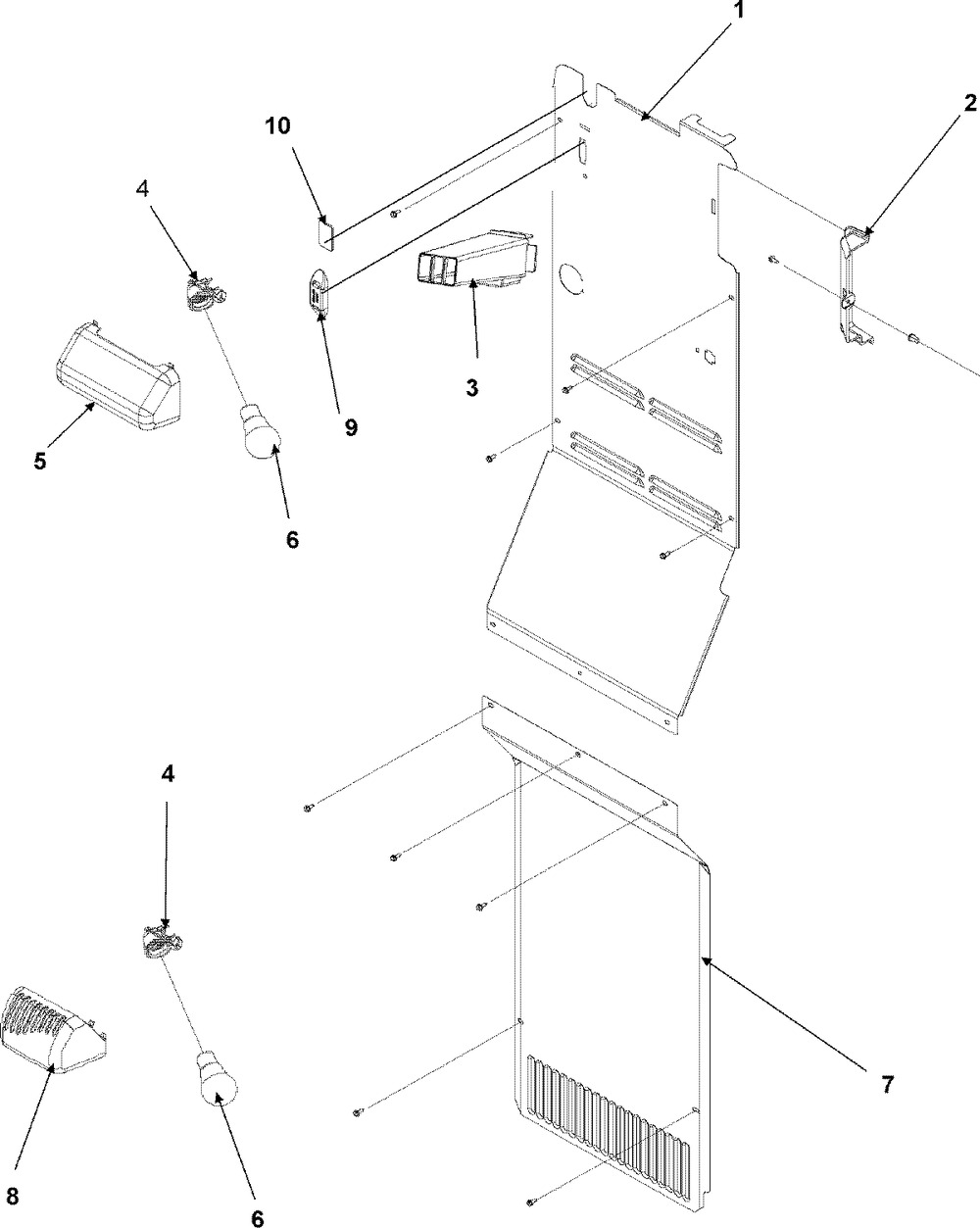 1
2
10
4
3
9
5
6
4
7
8
6