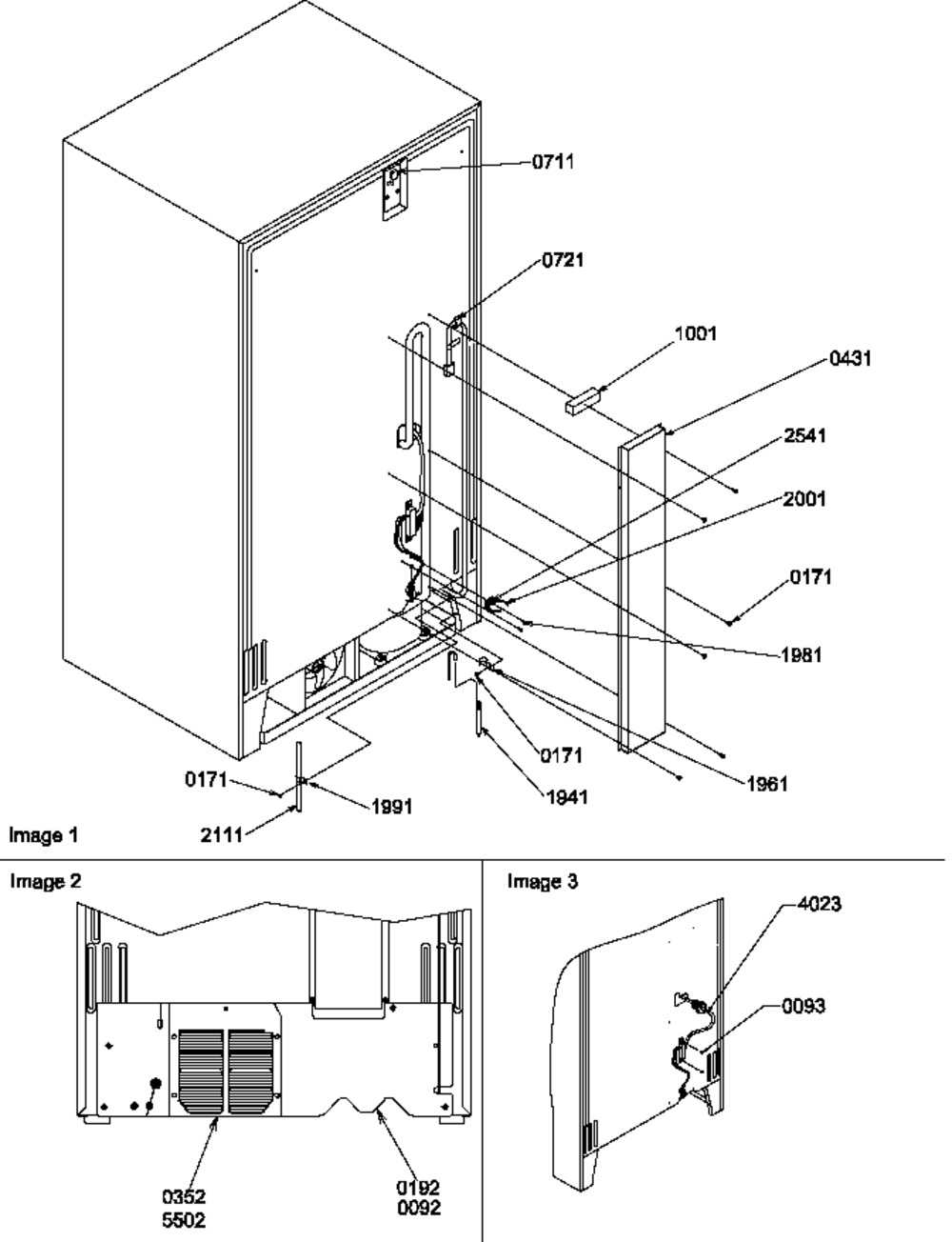 0711
0721
1001
0431
2541
2001
0171
1981
0171
1961
1941
0171
1991
2111
Image 1

Image 2
0352
5502
0192
0092

Image 3
4023
0093