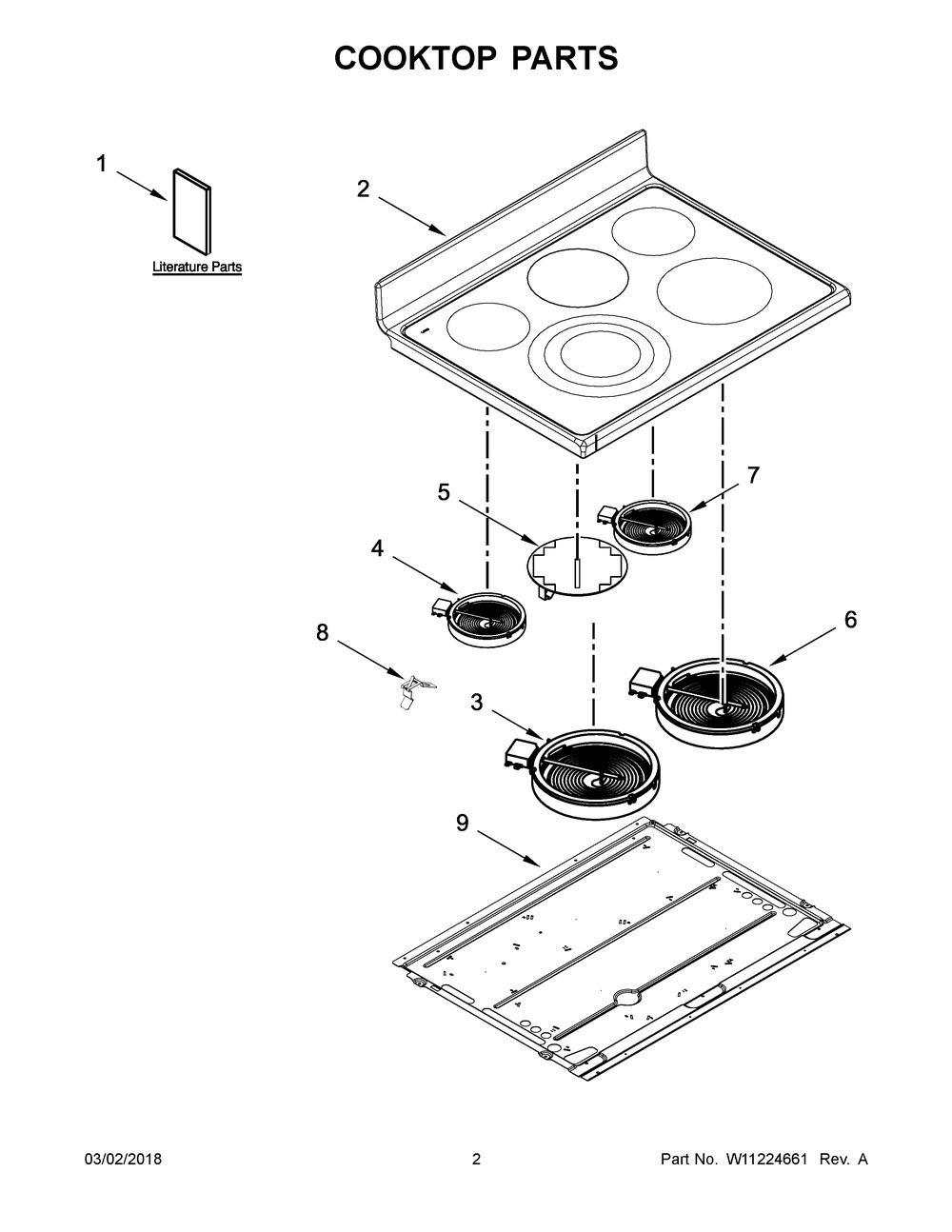 COOKTOP PARTS

1

Literature Parts

2

7

5

4

6

8

3

9

03/02/2018

2

Part No. W11224661 Rev. A