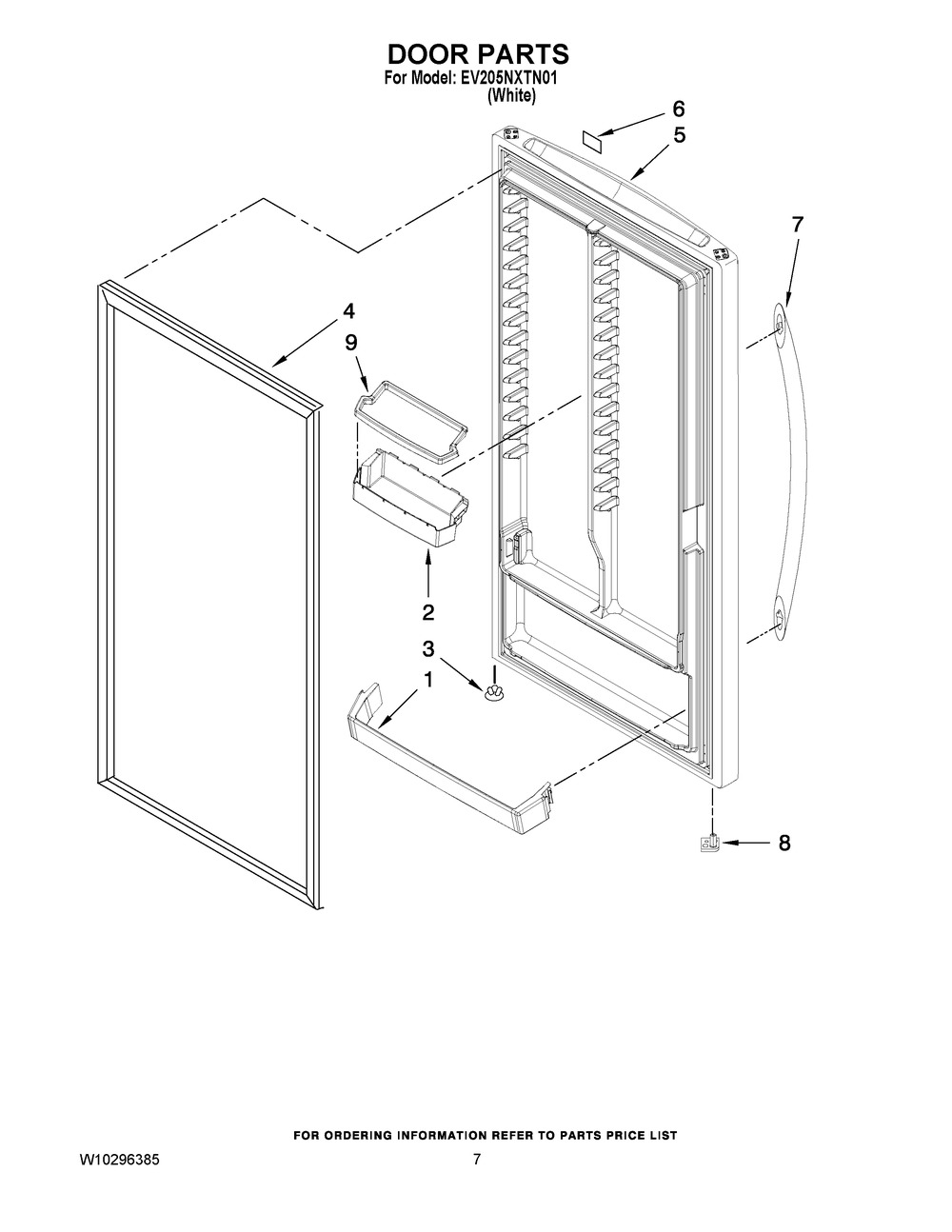 DOOR PARTS
For Model: EV205NXTN01
(White)

6
5
7
4
9
2
3
1
8

FOR ORDERING INFORMATION REFER TO PARTS PRICE LIST

W10296385

7