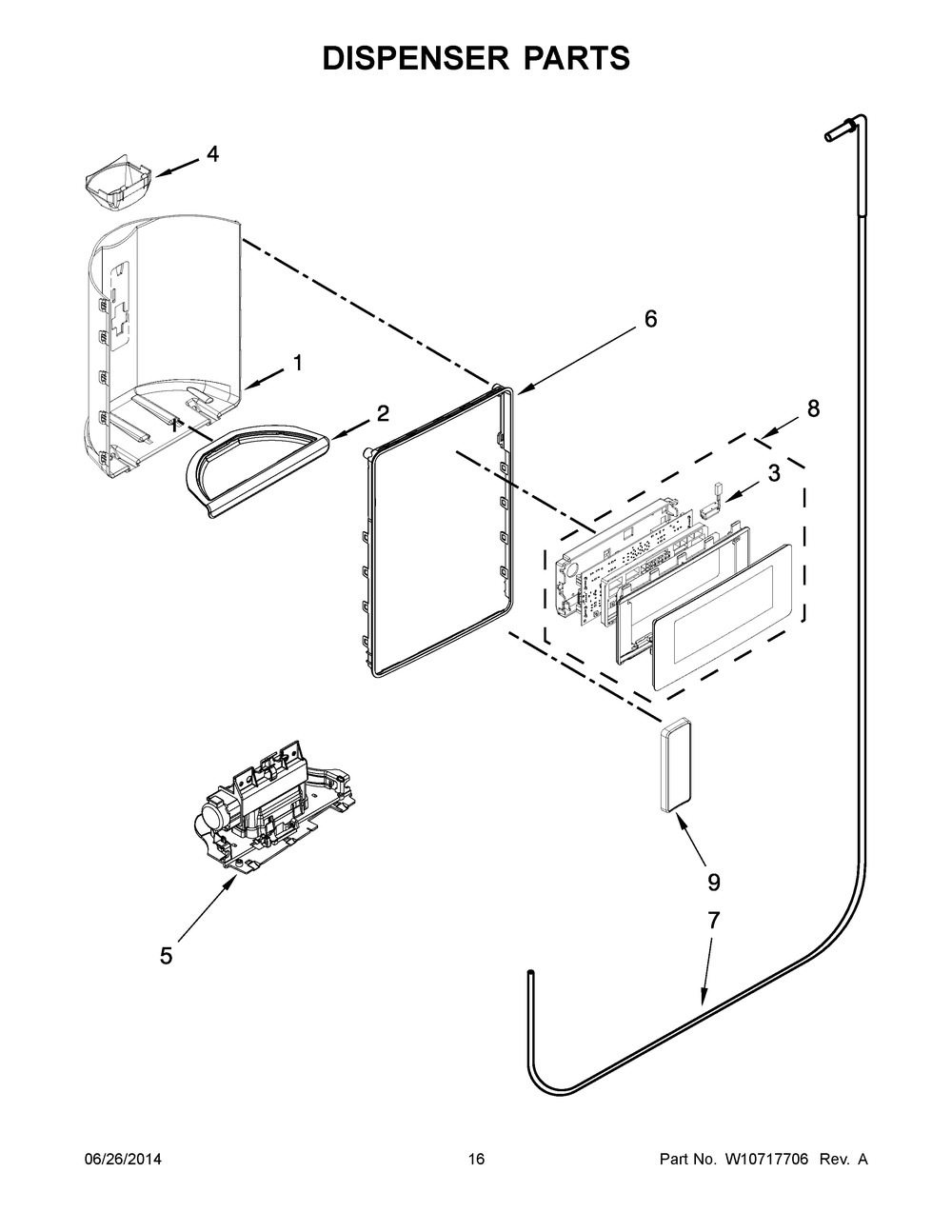 DISPENSER PARTS

4

6

1

2

8

3

9

7

5

06/26/2014

16

Part No. W10717706 Rev. A