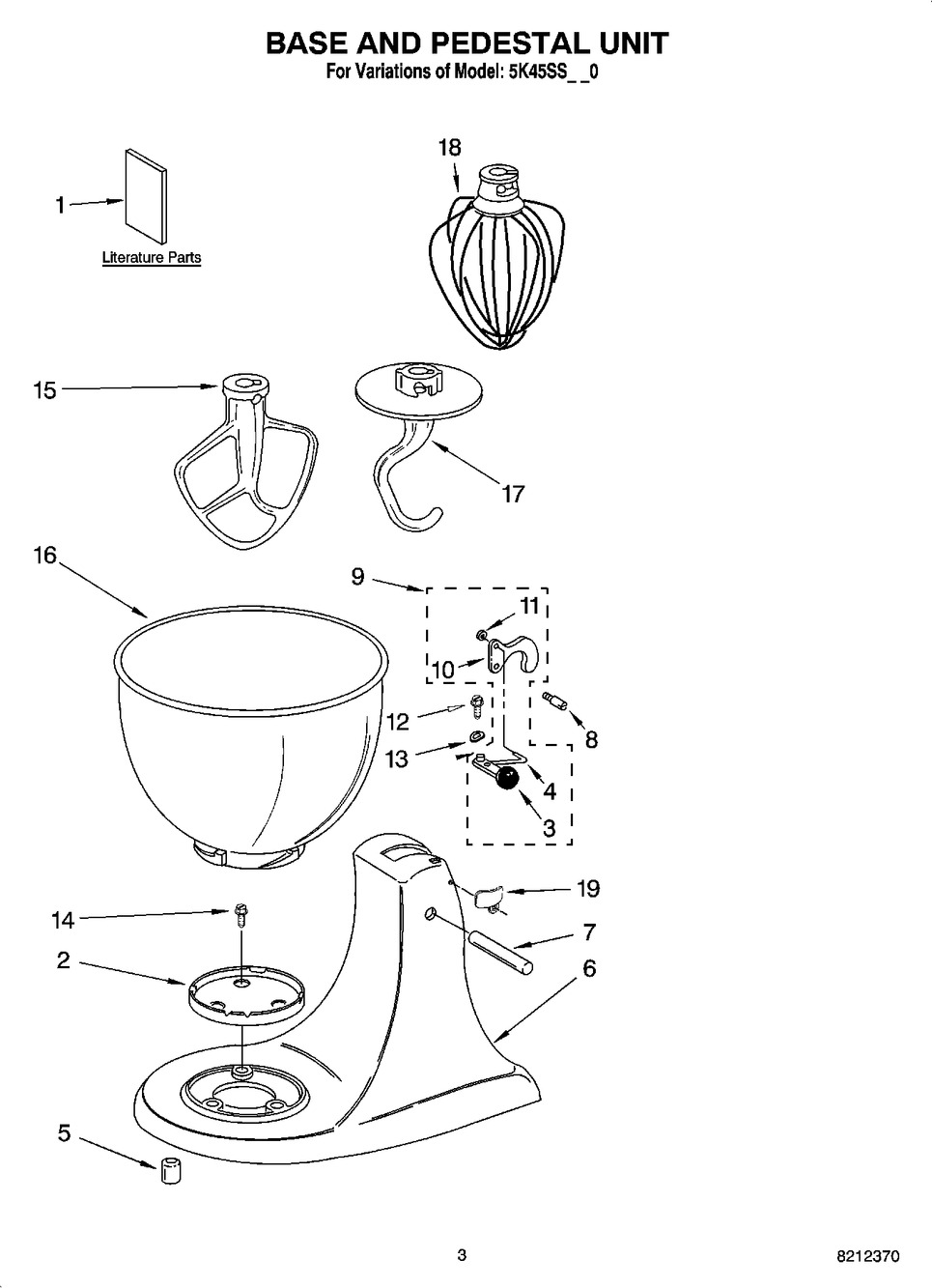 BASE AND PEDESTAL UNIT
For Variations of Model: 5K45SS_ _0

18

1

Literature Parts

15

17

16

9

11

10

12

8

13

4

3

19

14

7

2

6

5

3

8212370