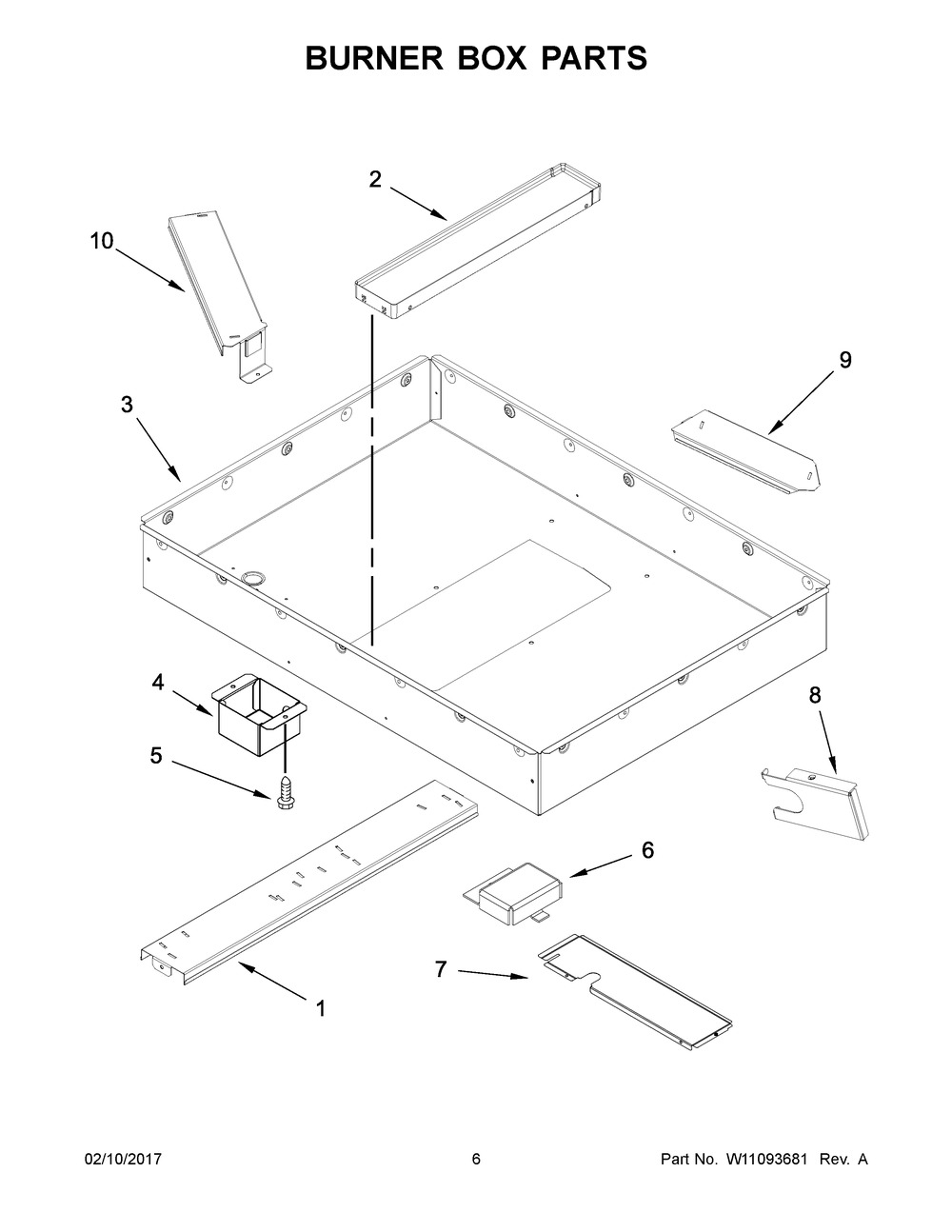 BURNER BOX PARTS

2

10

9

3

4

8

5

6

7

1

02/10/2017

6

Part No. W11093681 Rev. A