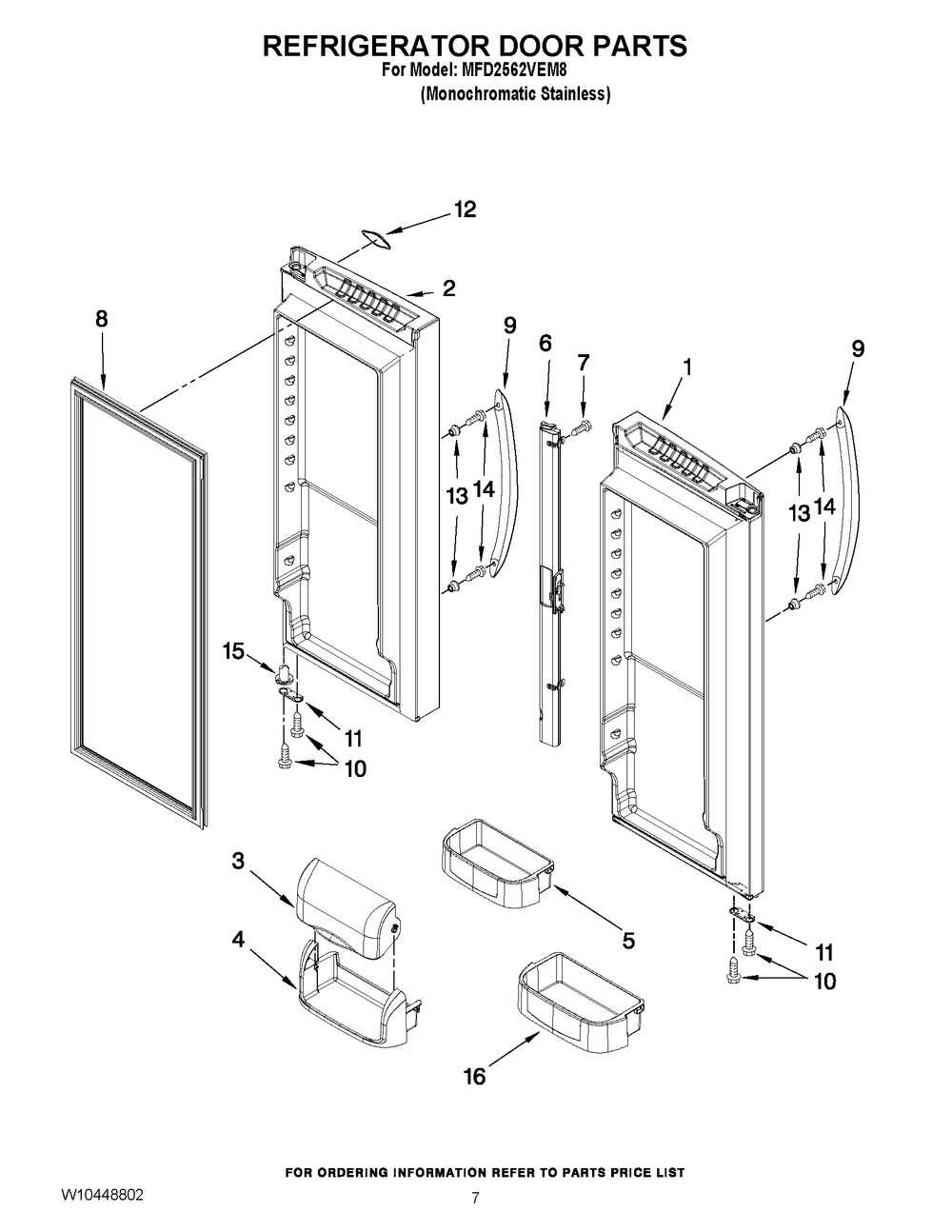 REFRIGERATOR DOOR PARTS
For Model: MFD2562VEM8
(Monochromatic Stainless)

12
2
8
9
6
7
1
9
13
14
13
14
15
11
10
3
4
5
11
10
16

FOR ORDERING INFORMATION REFER TO PARTS PRICE LIST
W10448802
7