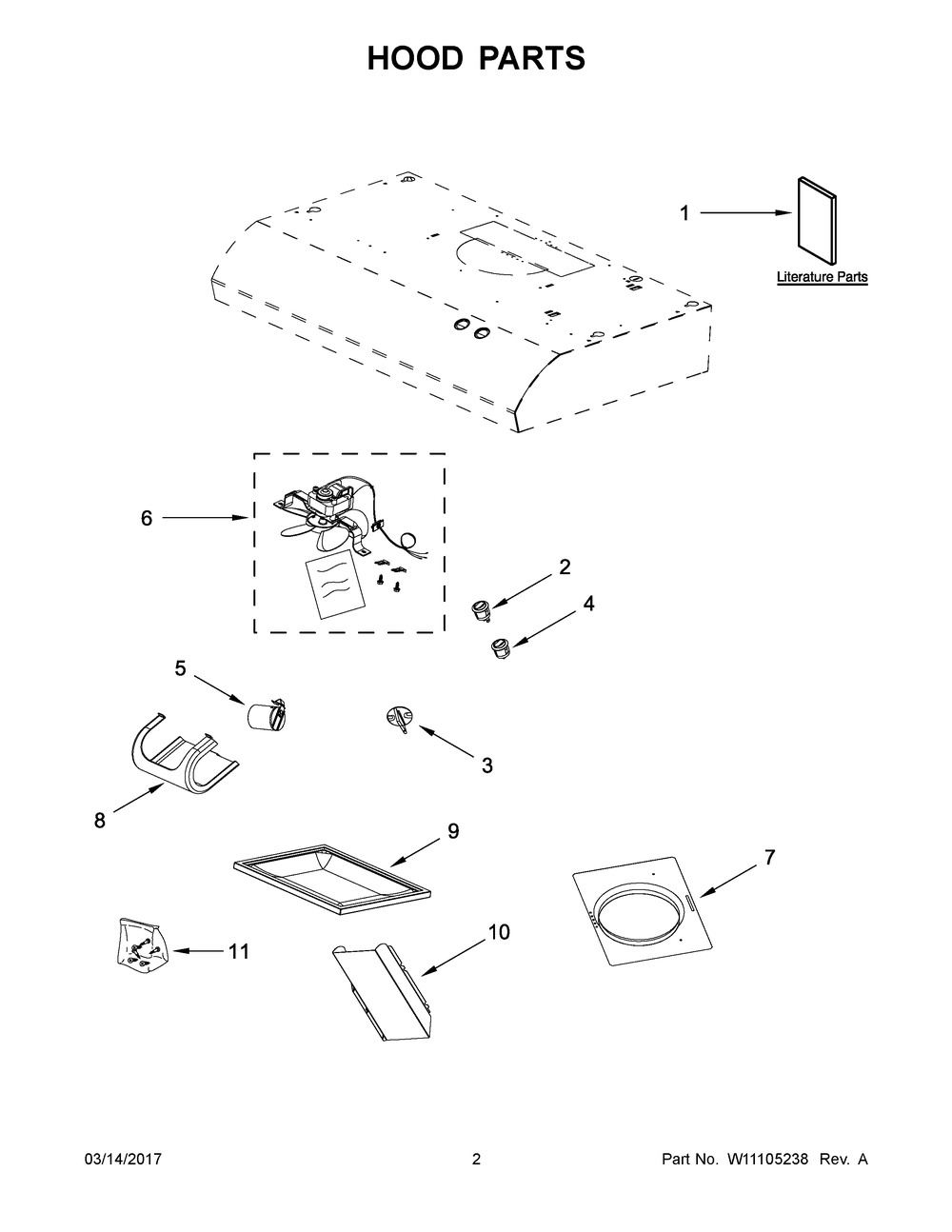 HOOD PARTS

1

Literature Parts

6

2

4

5

3

8

9

7

11

10

03/14/2017

2

Part No. W11105238 Rev. A