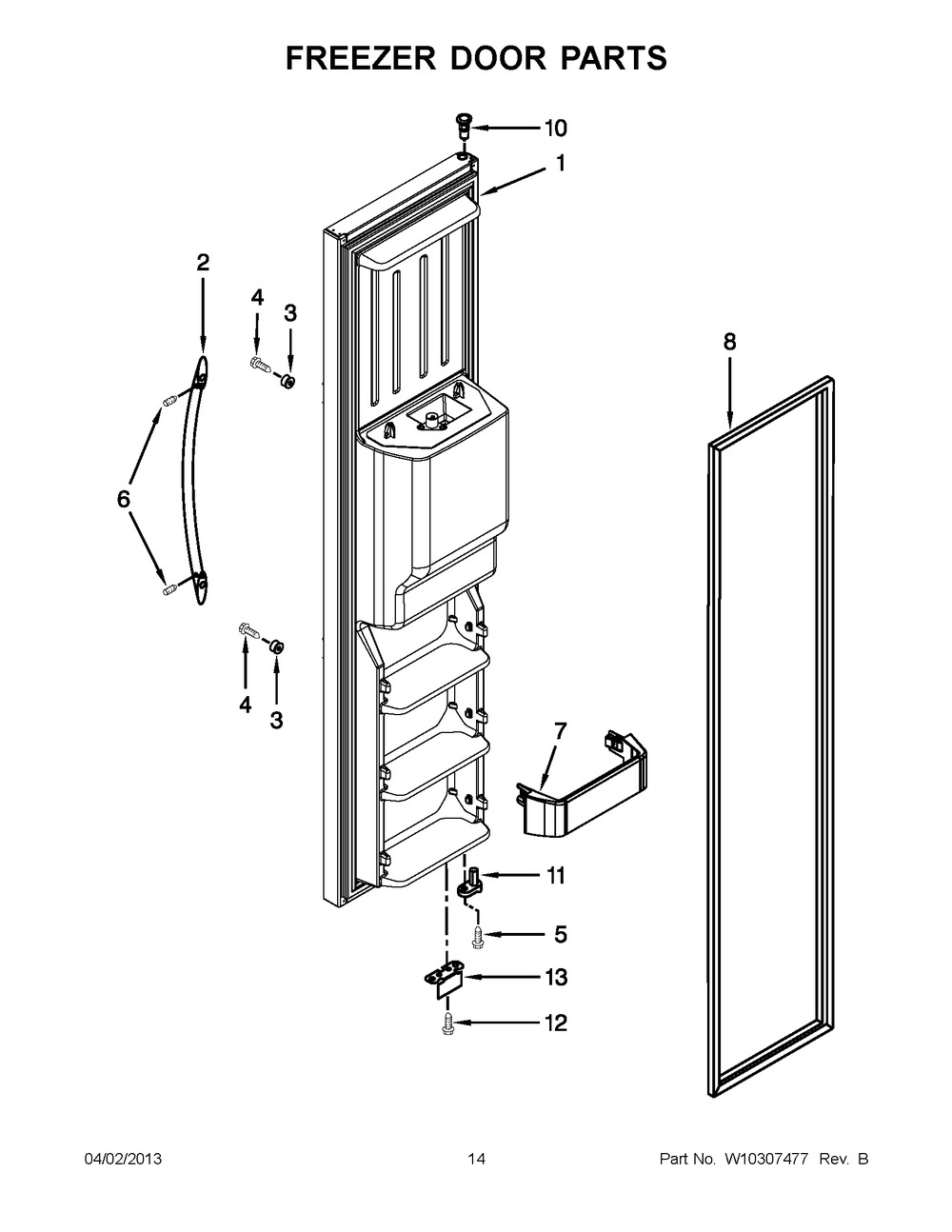 FREEZER DOOR PARTS

10
1
2
4
3
8
6
4
3
7
11
5
13
12

04/02/2013
14
Part No. W10307477 Rev. B