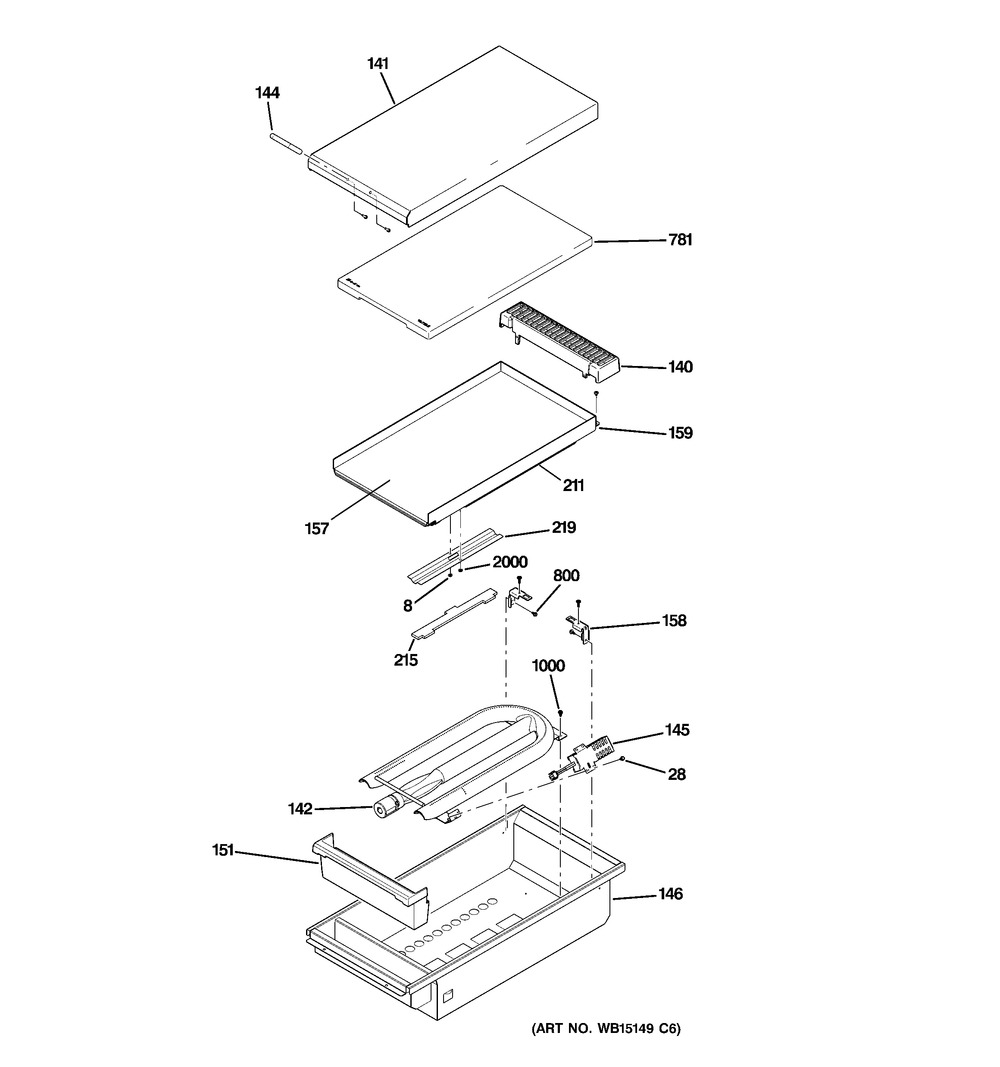 141
144
781
140
159
211
157
219
2000
800
8
158
215
1000
145
28
142
151
146
(ART NO. WB15149 C6)