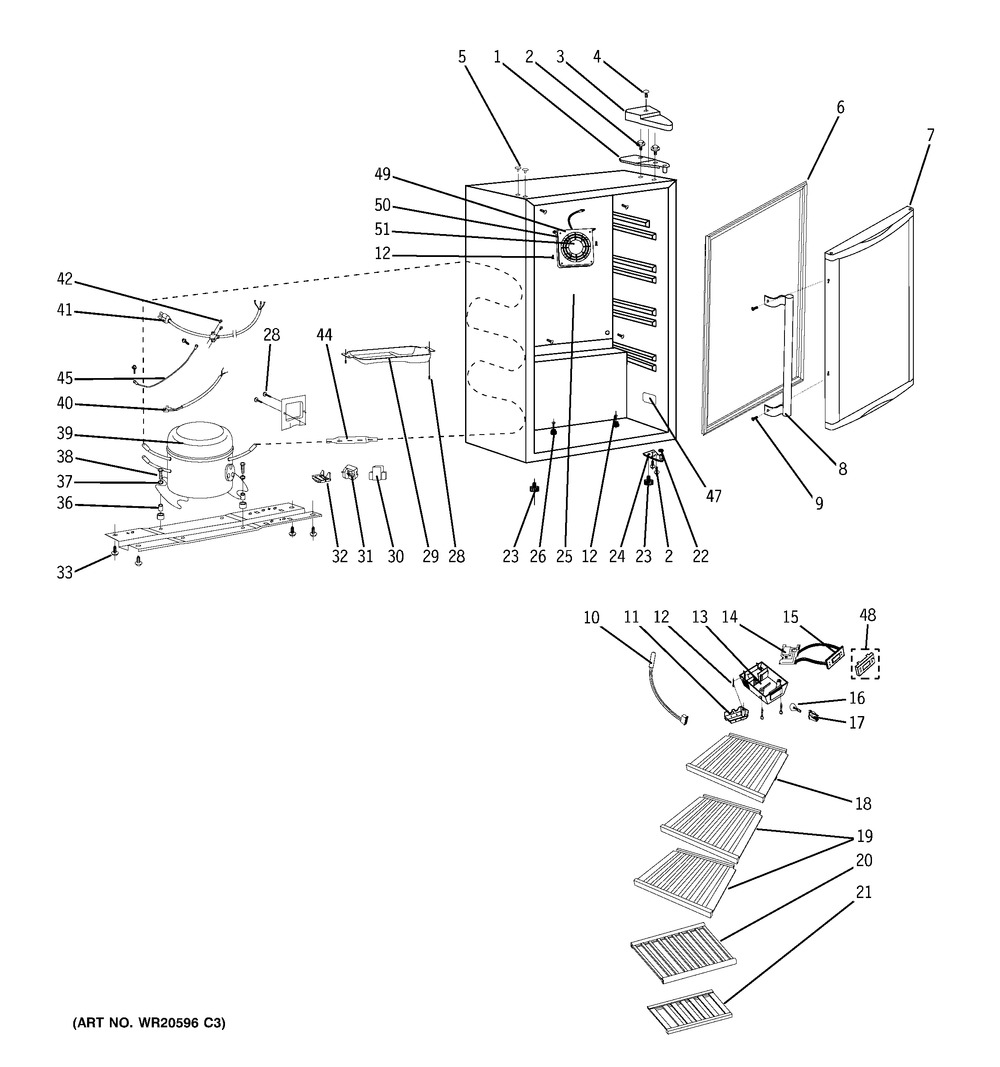 5 1 2 3 4

6 7

49
50
51
12

42
41
28
44
45
40
39
38
37
36
33

32 31 30 29 28

23 26 25 12

24 23 2 22

47

8
9

10 11 12 13 14 15 48

16
17
18
19
20
21

(ART NO. WR20596 C3)