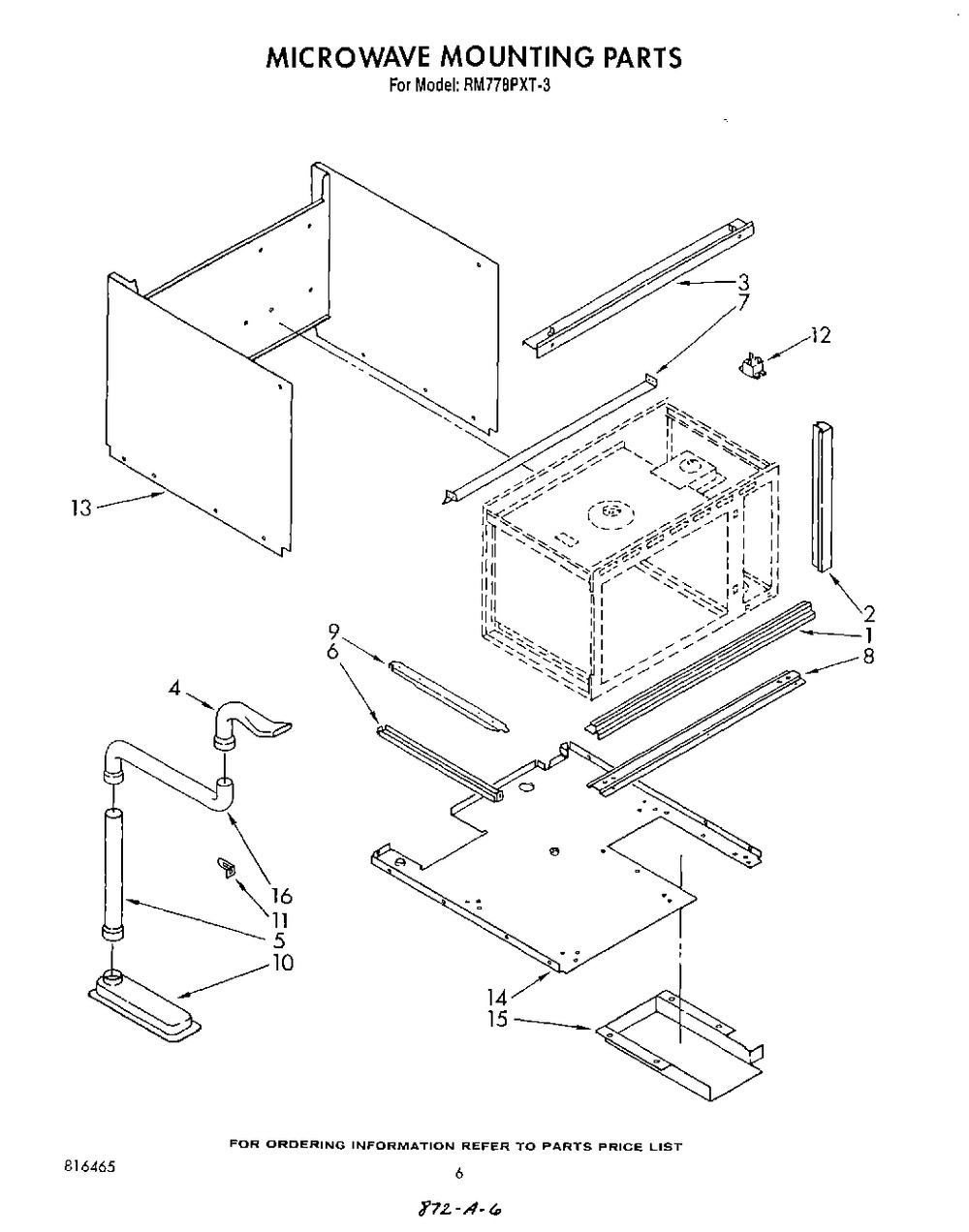 MICROWAVE MOUNTING PARTS
For Model: RM778PXT-3

3
7
12
13
2
1
8
9
6
4
16
11
5
10
14
15

FOR ORDERING INFORMATION REFER TO PARTS PRICE LIST

816465

6

872-A-6