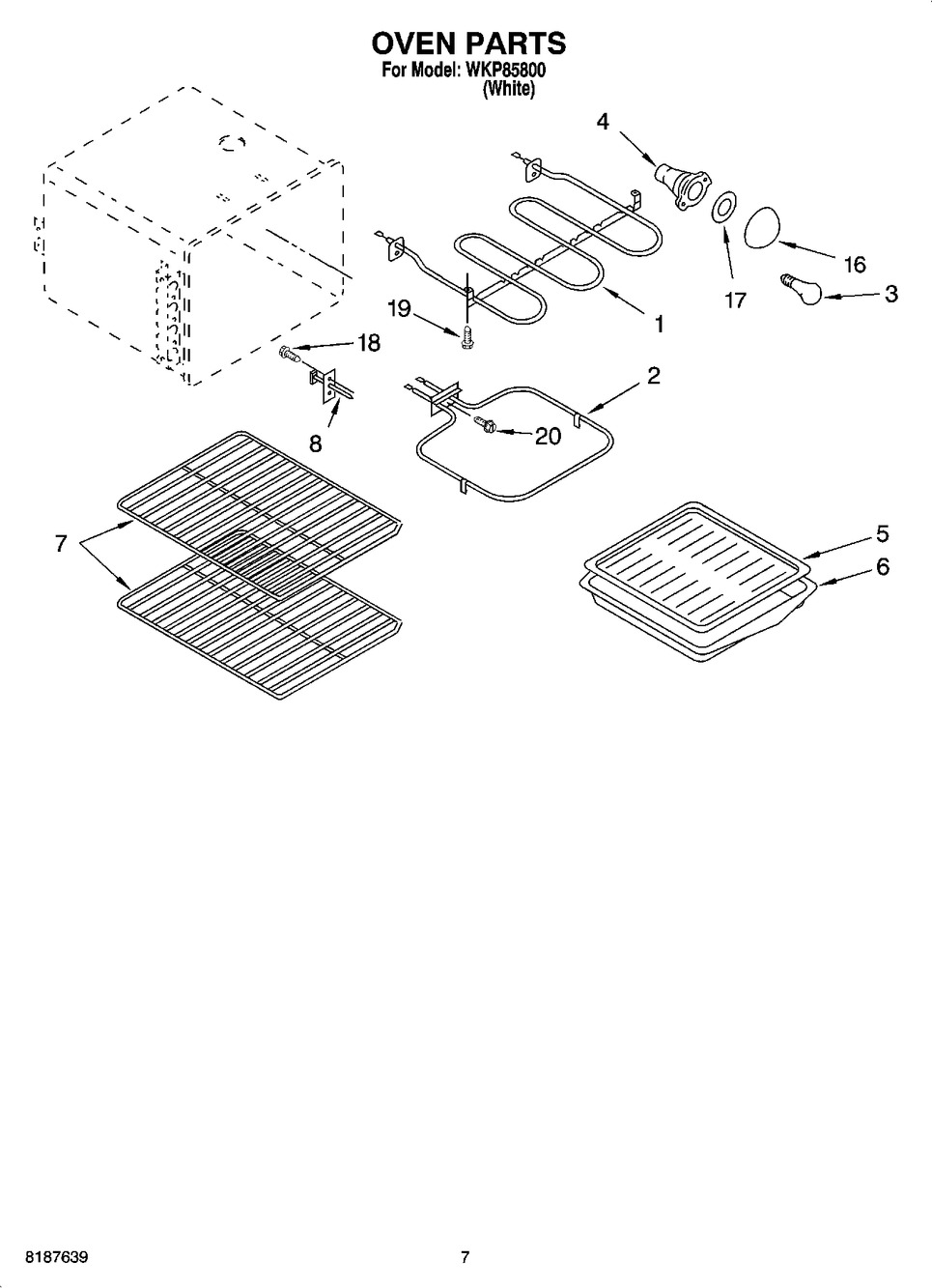 OVEN PARTS
For Model: WKP85800
(White)

4
16
17
3
19
1
18
2
8
20
7
5
6

8187639
7