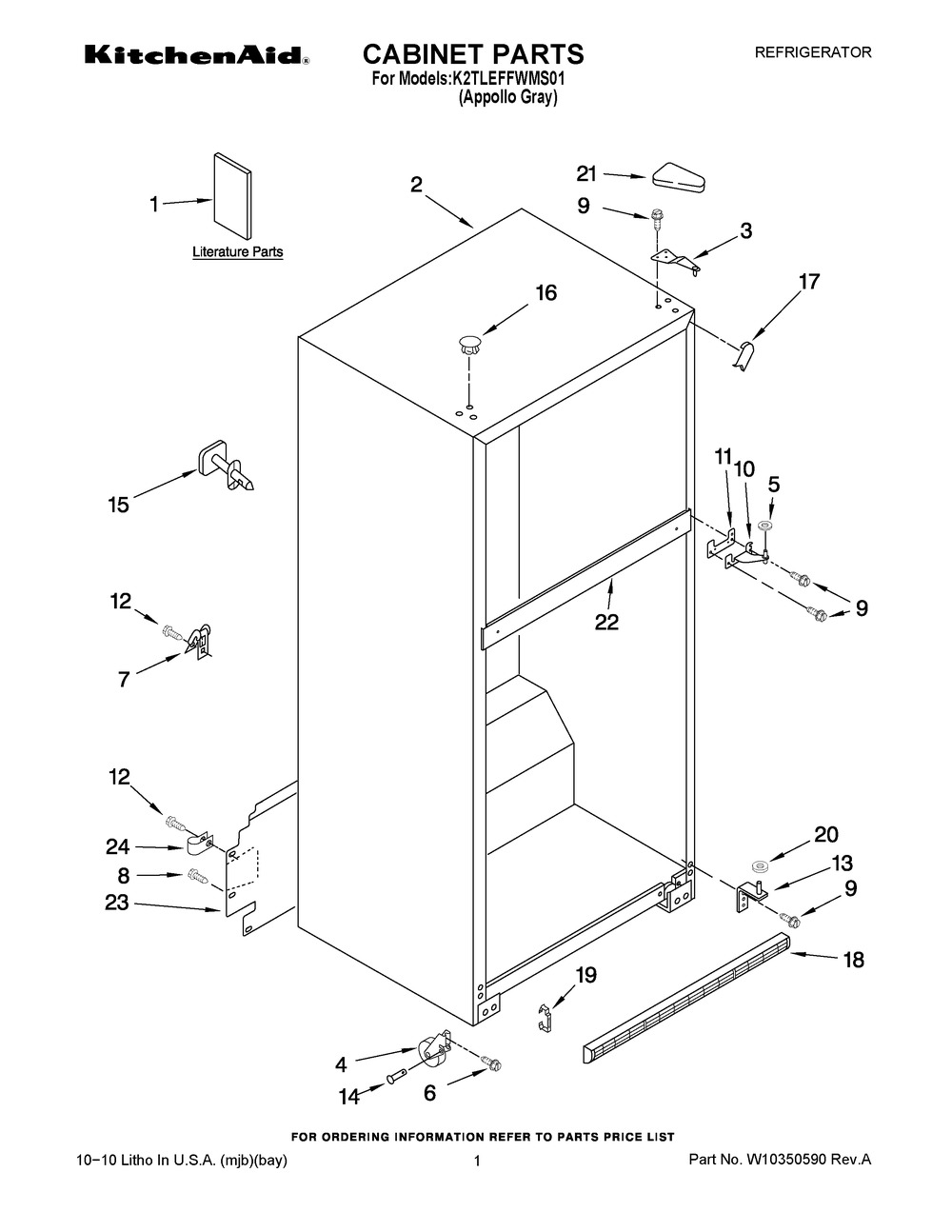 KitchenAid®

CABINET PARTS
For Models:K2TLEFFWMS01
(Appollo Gray)

REFRIGERATOR

1
Literature Parts
2
21
9
3
17
16
15
11
10
5
9
22
12
7
12
24
8
23
20
13
9
18
19
4
14
6

FOR ORDERING INFORMATION REFER TO PARTS PRICE LIST

10−10 Litho In U.S.A. (mjb)(bay)

1

Part No. W10350590 Rev.A