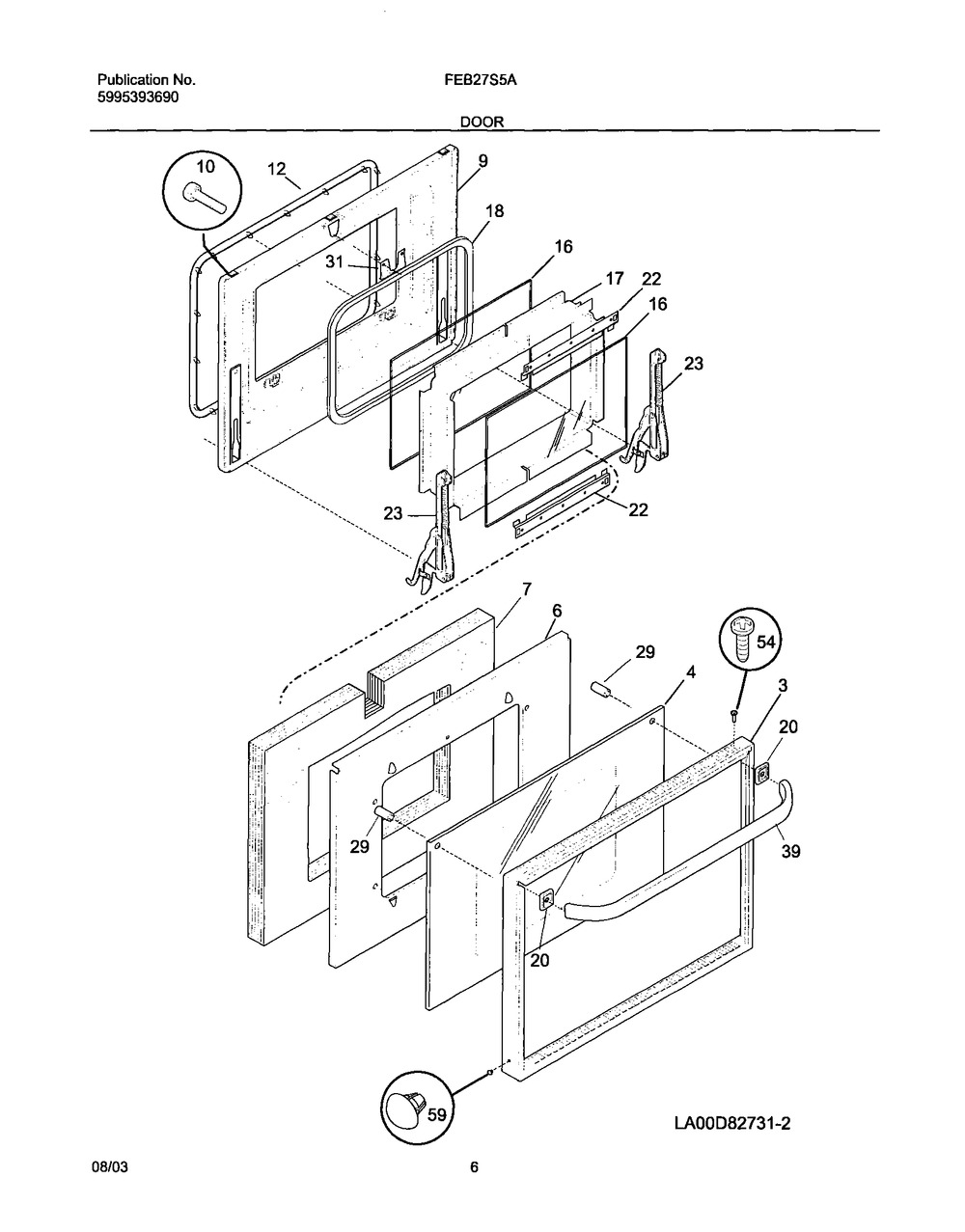 Publication No.
5995393690

FEB27S5A

DOOR

10
12
9
18
31
16
17
22
16
23
23
22
7
6
29
4
54
3
20
29
39
20
59

LA00D82731-2

08/03

6