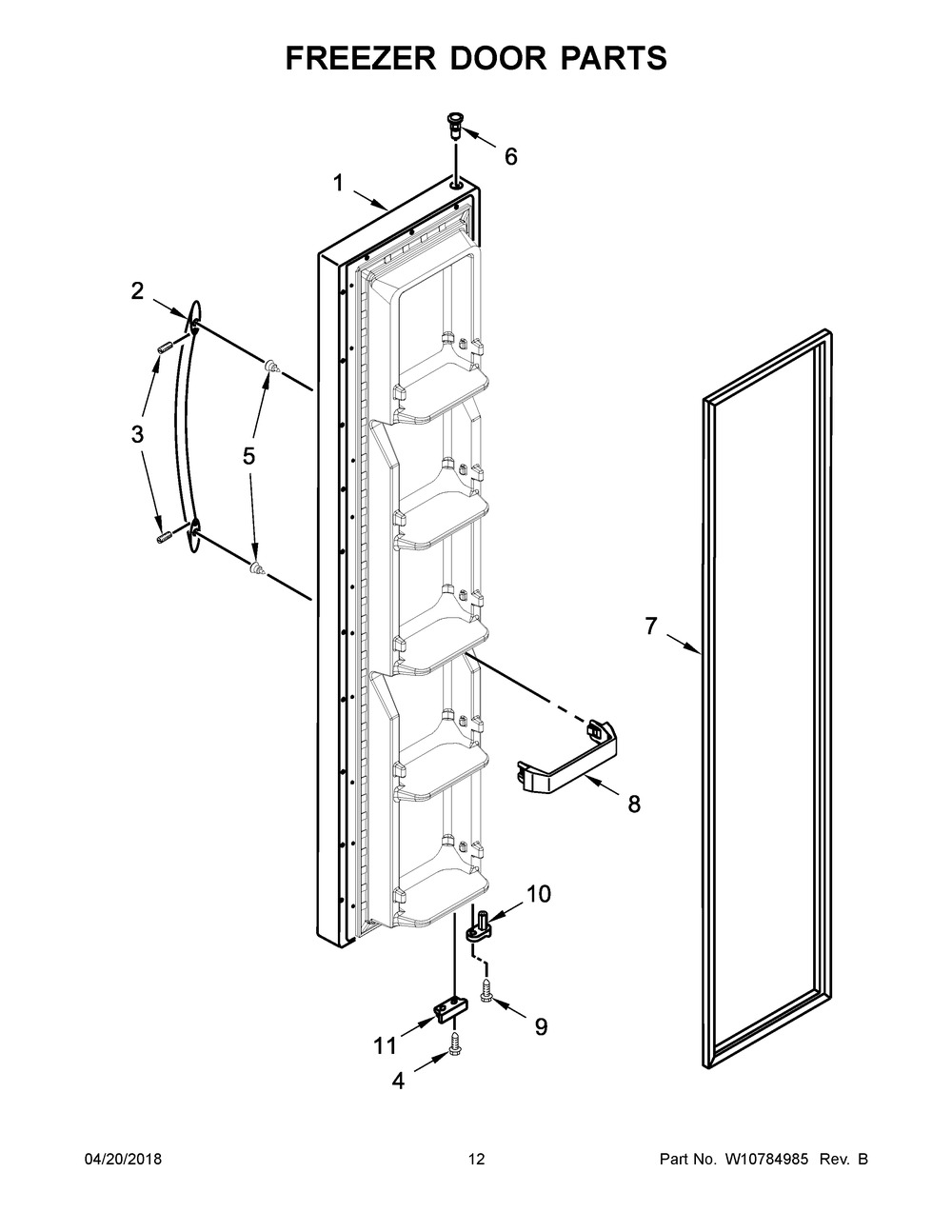 FREEZER DOOR PARTS

6
1
2
3
5
7
8
10
9
11
4

04/20/2018
12
Part No. W10784985 Rev. B