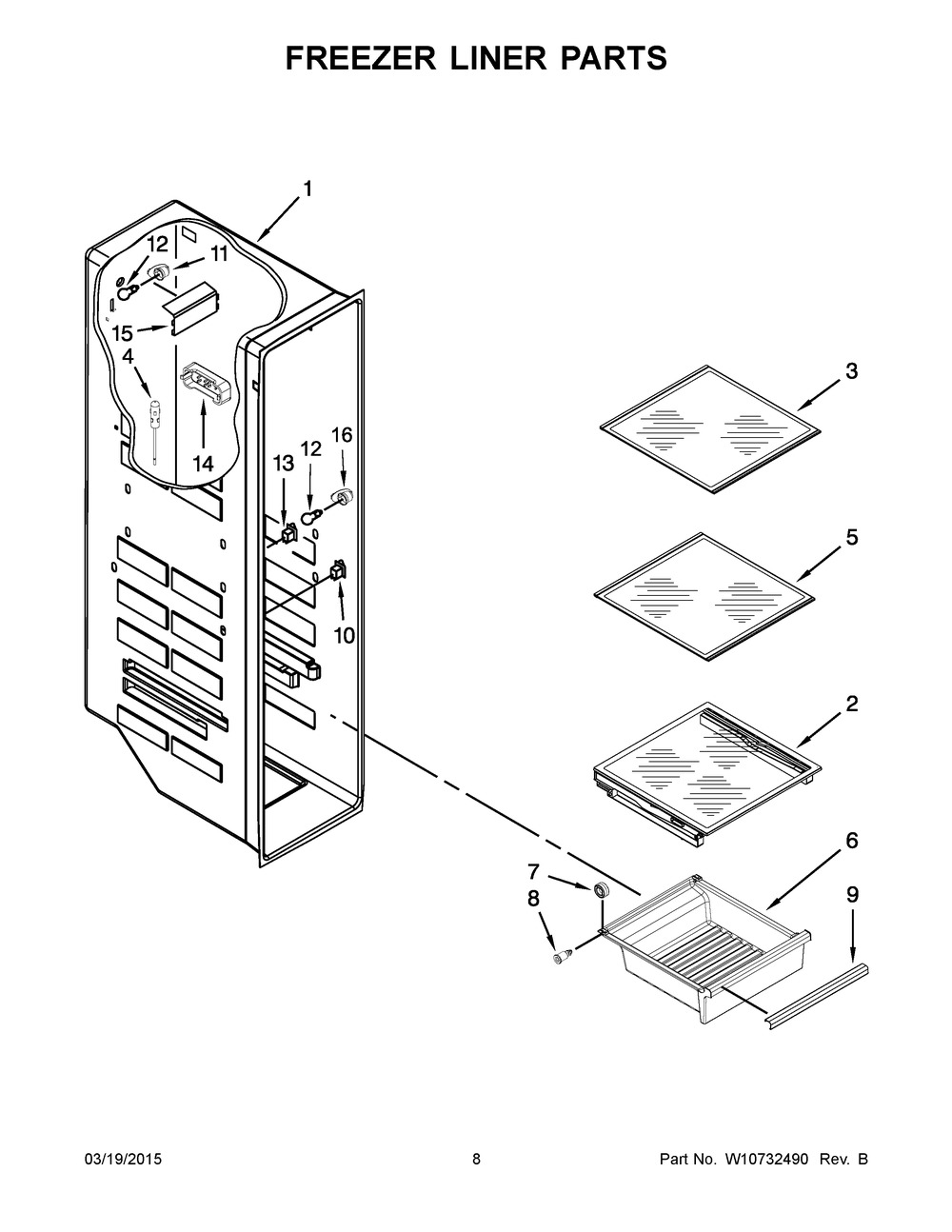 FREEZER LINER PARTS

1
12
11
15
4
14
13
12
16
10
3
5
2
6
7
8
9

03/19/2015

8

Part No. W10732490 Rev. B