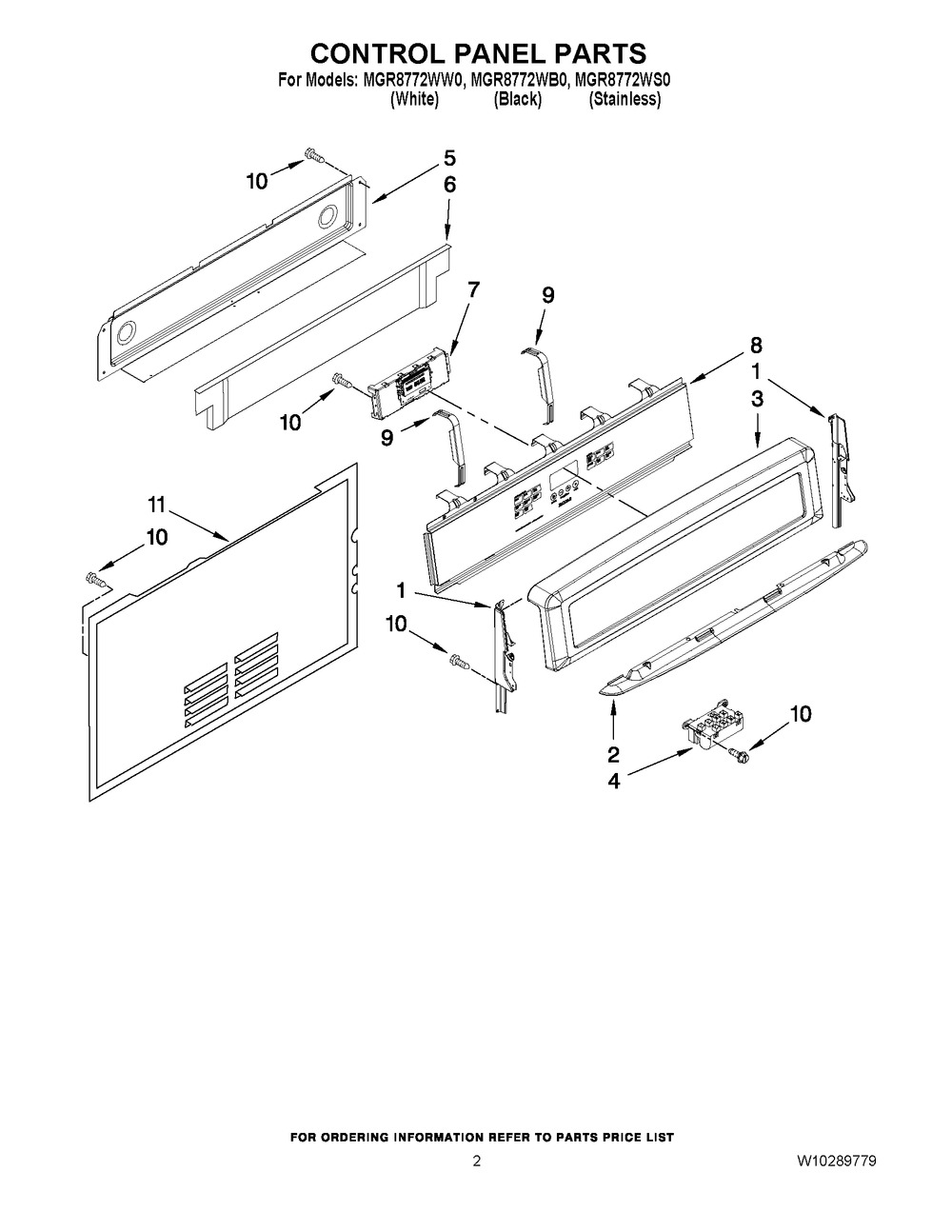 CONTROL PANEL PARTS
For Models: MGR8772WW0, MGR8772WB0, MGR8772WS0
(White) (Black) (Stainless)

10
5
6
7
9
8
1
3
10
9
11
10
1
10
10
2
4

FOR ORDERING INFORMATION REFER TO PARTS PRICE LIST
2
W10289779