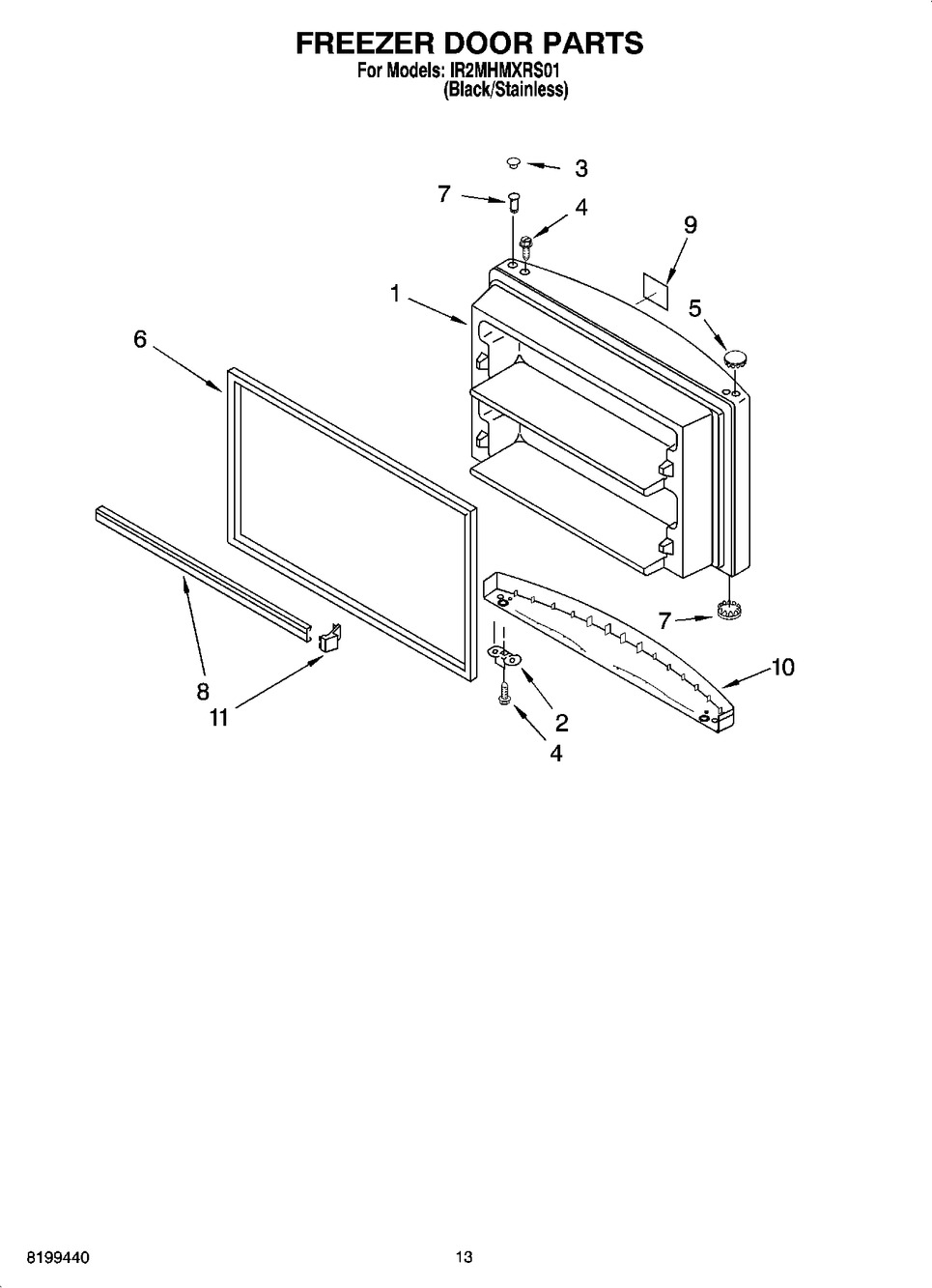 FREEZER DOOR PARTS
For Models: IR2MHMXRS01
(Black/Stainless)

3
7
4
9
1
5
6
7
10
8
11
2
4

8199440
13