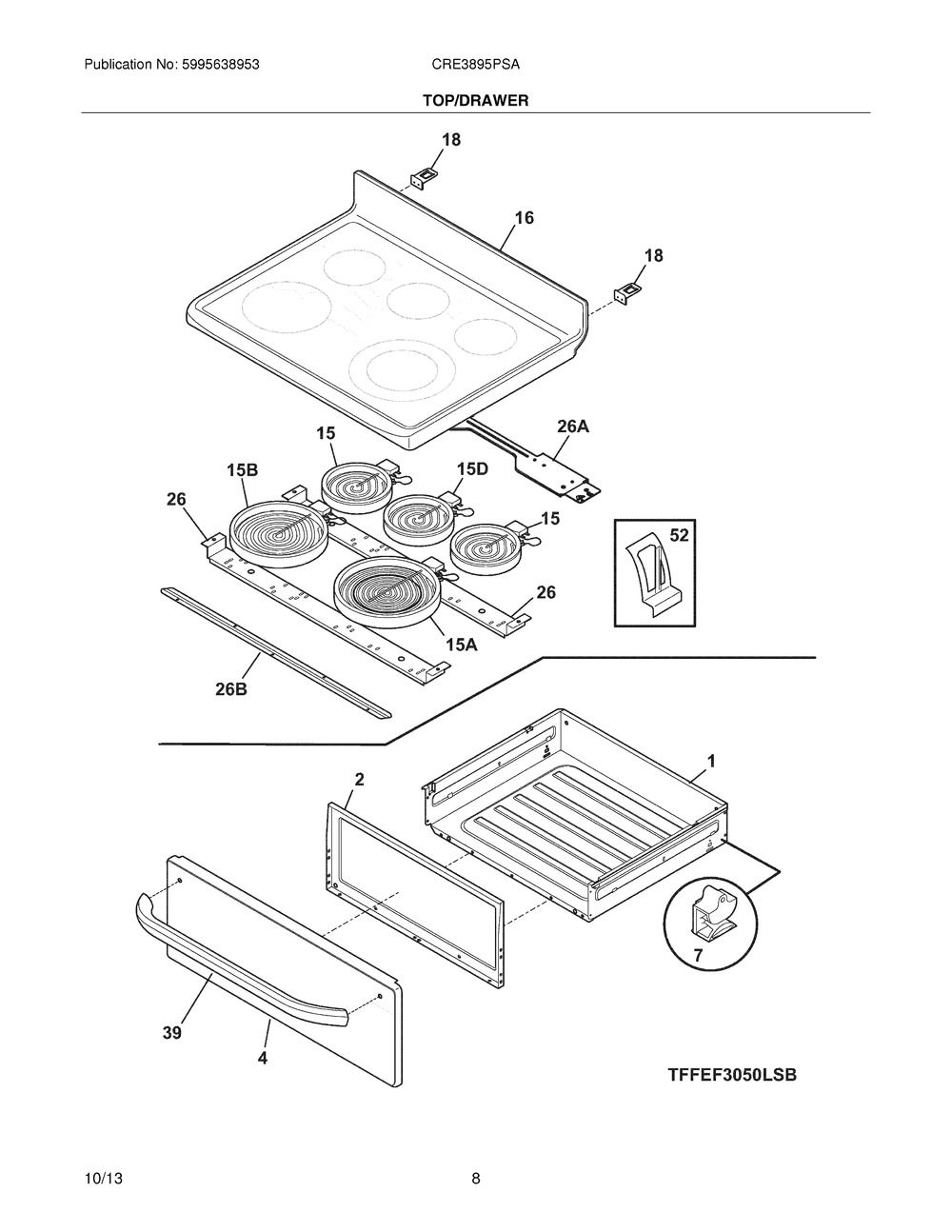 Publication No: 5995638953

CRE3895PSA

TOP/DRAWER

18

16

18

15

26A

15B

15D

26

15

52

26

15A

26B

1

2

7

39

4

TFFEF3050LSB

10/13

8