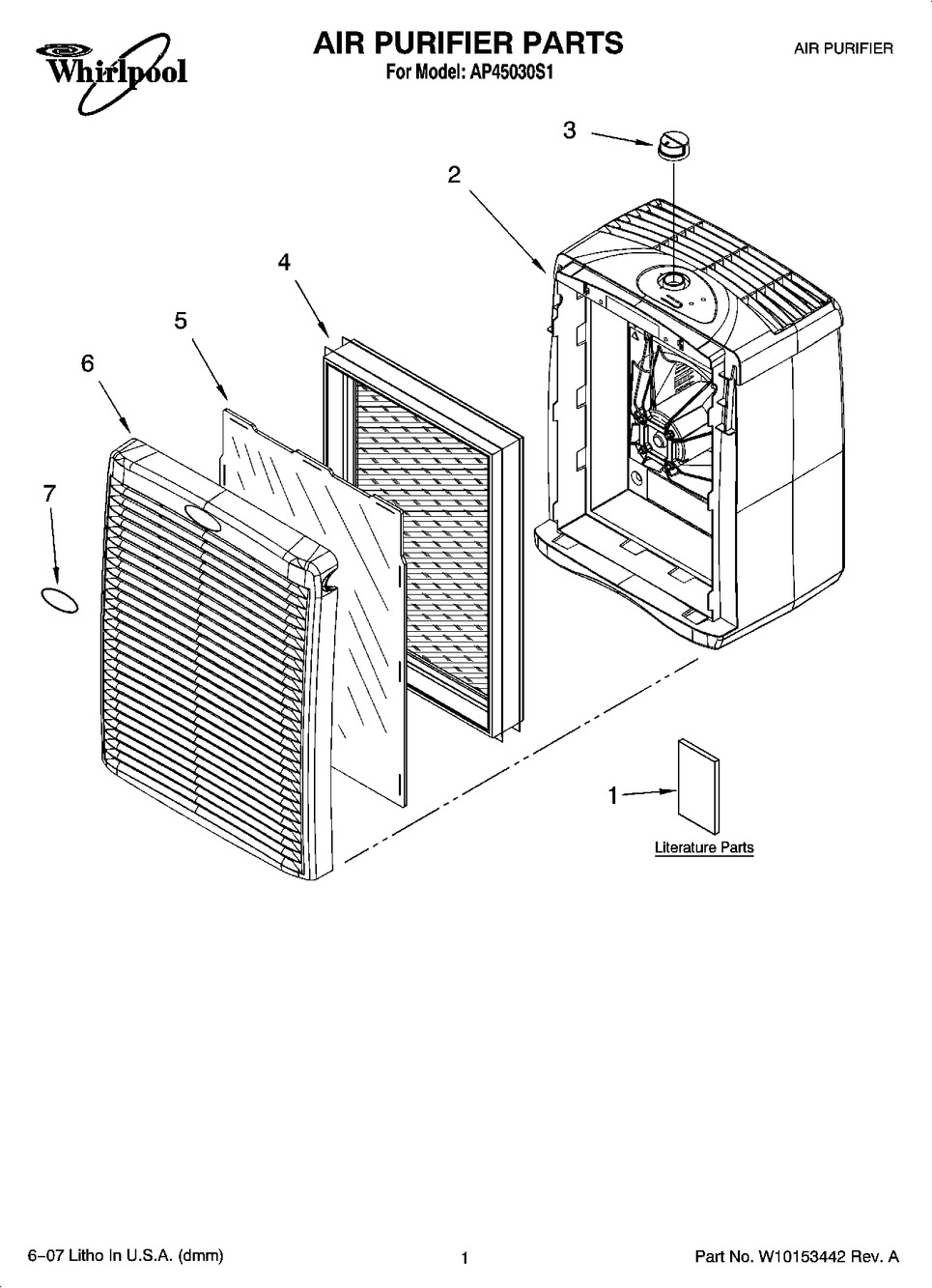 Whirlpool

AIR PURIFIER PARTS
For Model: AP45030S1

AIR PURIFIER

3
2
4
5
6
7
1

Literature Parts

6–07 Litho In U.S.A. (dmm)

1

Part No. W10153442 Rev. A