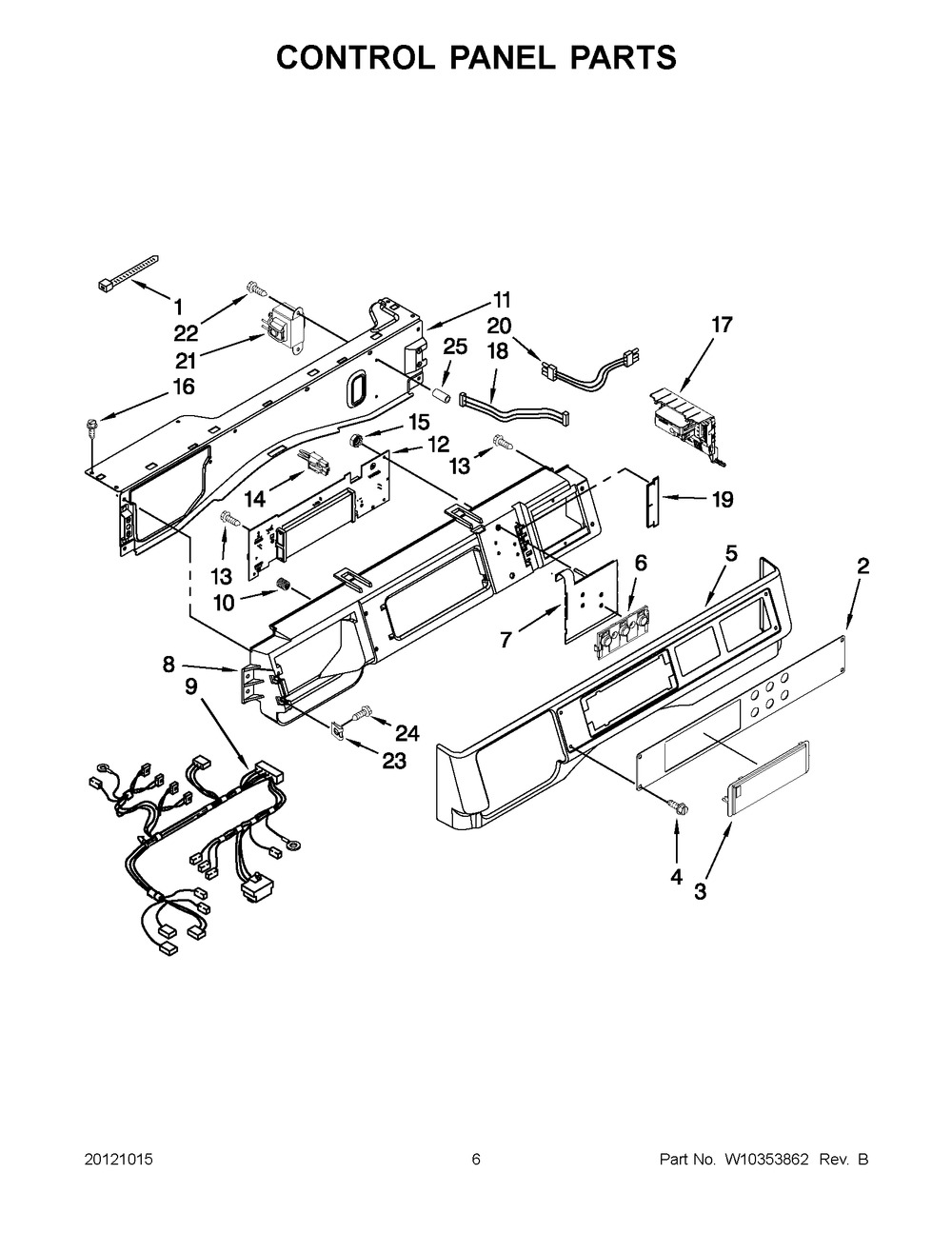 CONTROL PANEL PARTS

1
22
21
16
11
20
25
18
17
15
12
13
14
19
13
10
6
5
2
7
8
9
24
23
4
3

20121015

6

Part No. W10353862 Rev. B