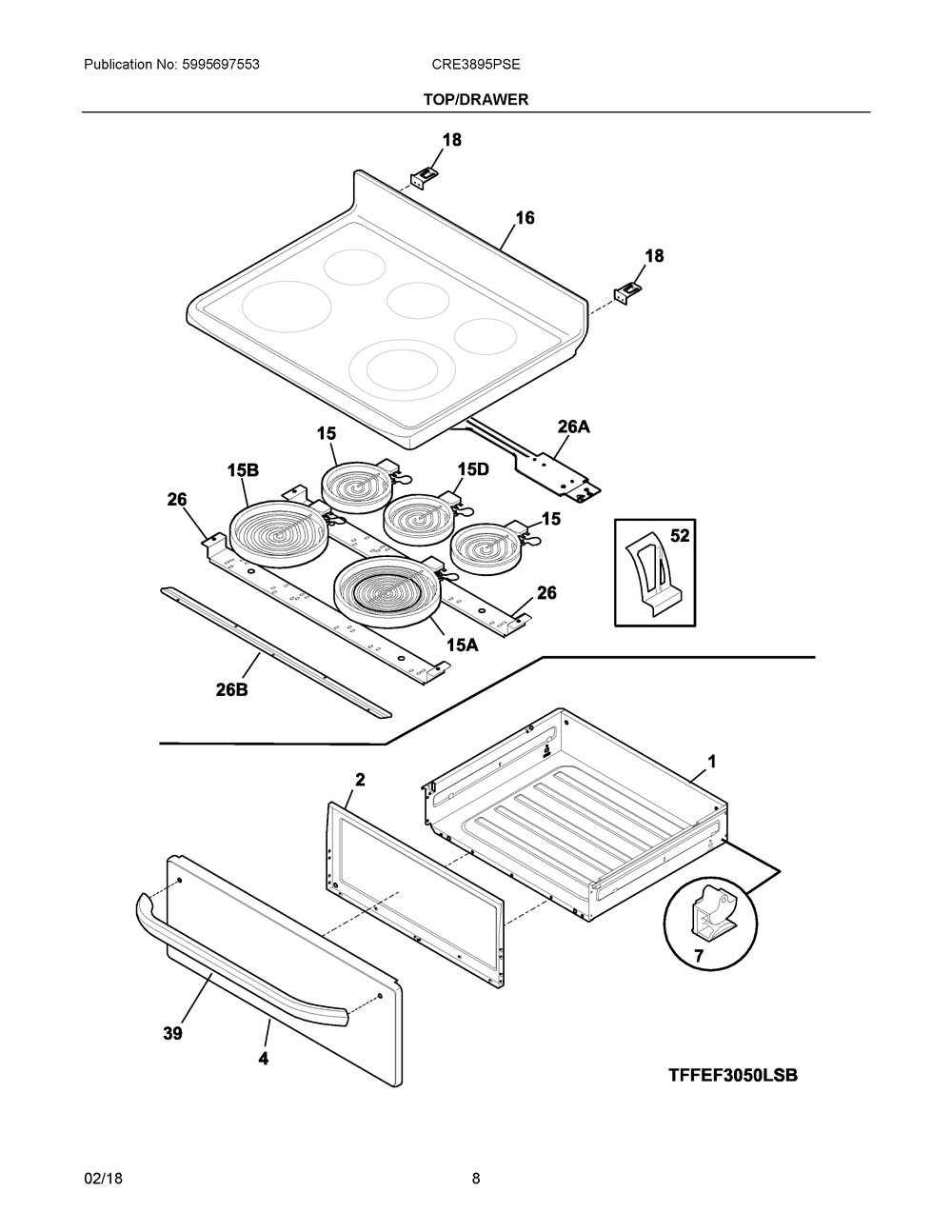 Publication No: 5995697553

CRE3895PSE

TOP/DRAWER

18

16

18

26A

15

15B

15D

26

15

52

26

15A

26B

1

2

7

39

4

TFFEF3050LSB

02/18

8