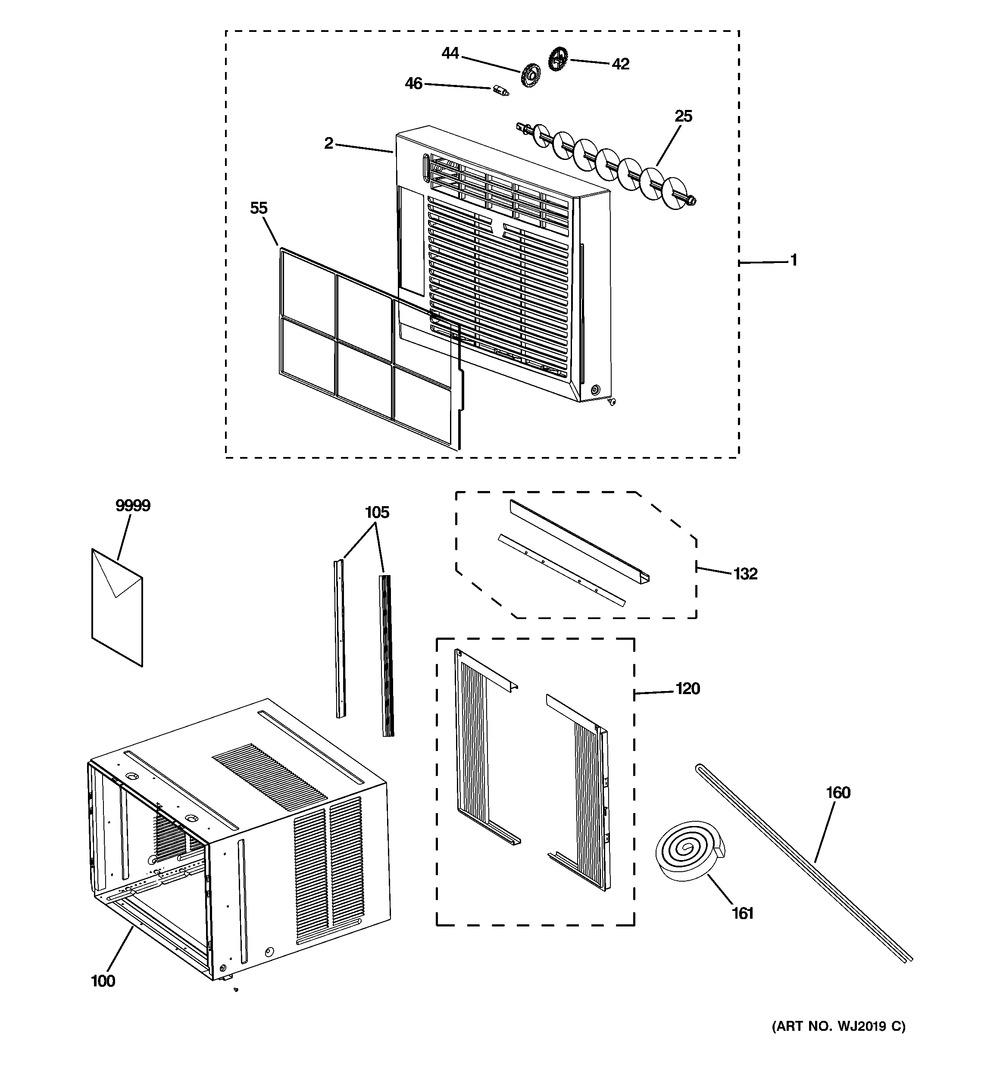 44
42
46
25
2
55
1
9999
105
132
120
160
161
100
(ART NO. WJ2019 C)