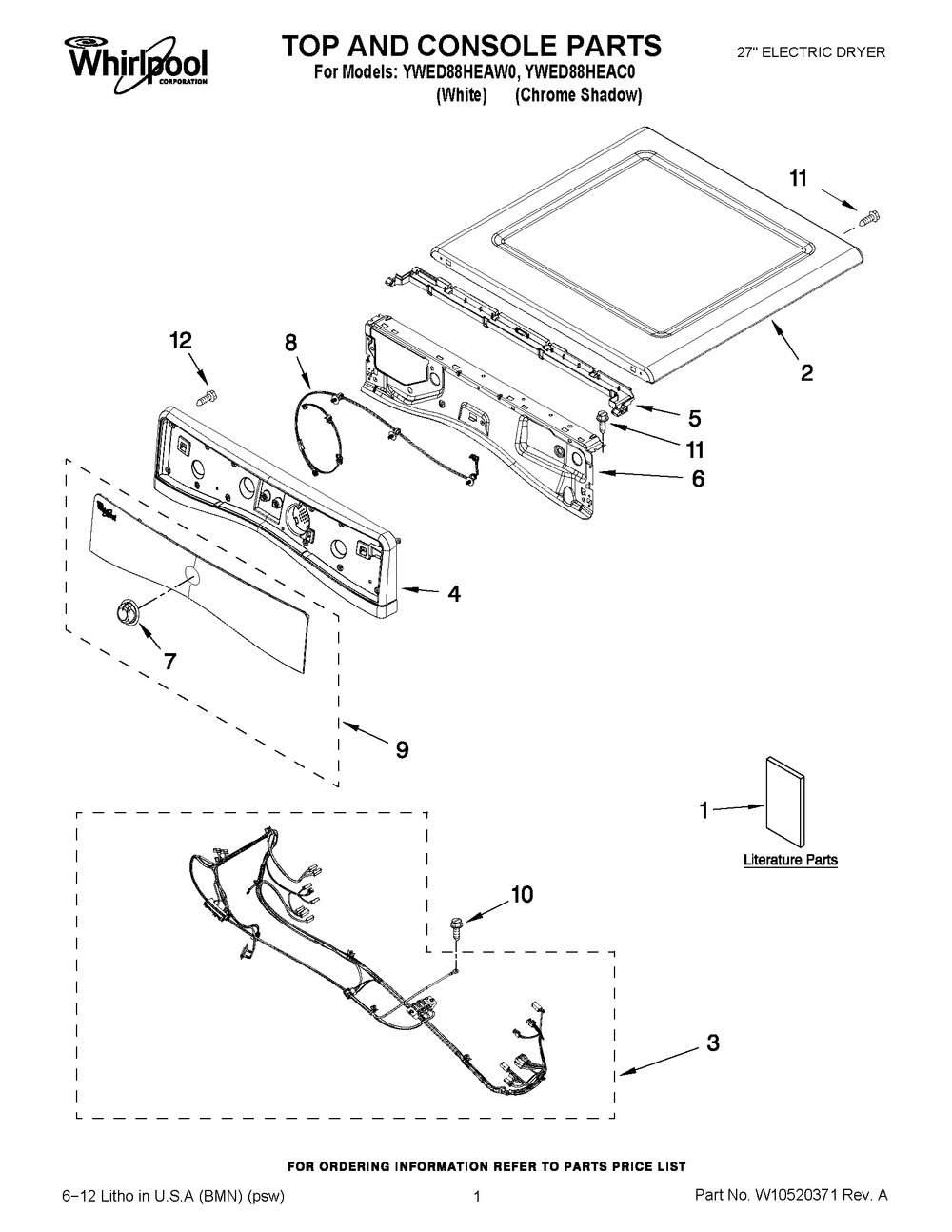 Whirlpool
CORPORATION

TOP AND CONSOLE PARTS
For Models: YWED88HEAW0, YWED88HEAC0
(White) (Chrome Shadow)

27" ELECTRIC DRYER

11
2
12
8
5
11
6
4
7
9
1
Literature Parts
10
3

FOR ORDERING INFORMATION REFER TO PARTS PRICE LIST

6−12 Litho in U.S.A (BMN) (psw)
1
Part No. W10520371 Rev. A