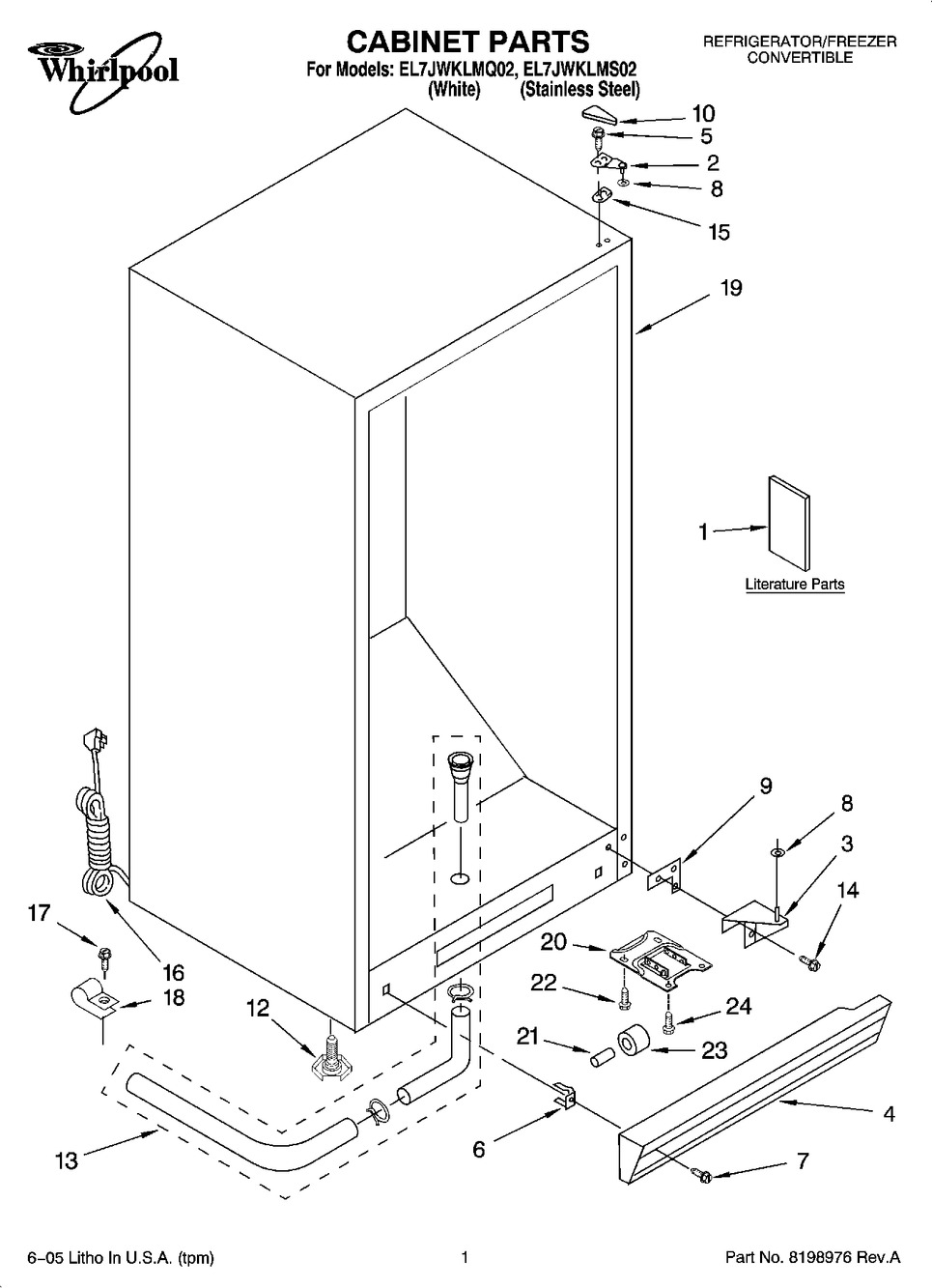 Whirlpool

CABINET PARTS
For Models: EL7JWKLMQ02, EL7JWKLMS02
(White) (Stainless Steel)

REFRIGERATOR/FREEZER
CONVERTIBLE

10
5
2
8
15
19
1
Literature Parts
9
8
3
14
20
22
24
21
23
4
7
6
17
16
18
12
13

6–05 Litho In U.S.A. (tpm)

1

Part No. 8198976 Rev.A