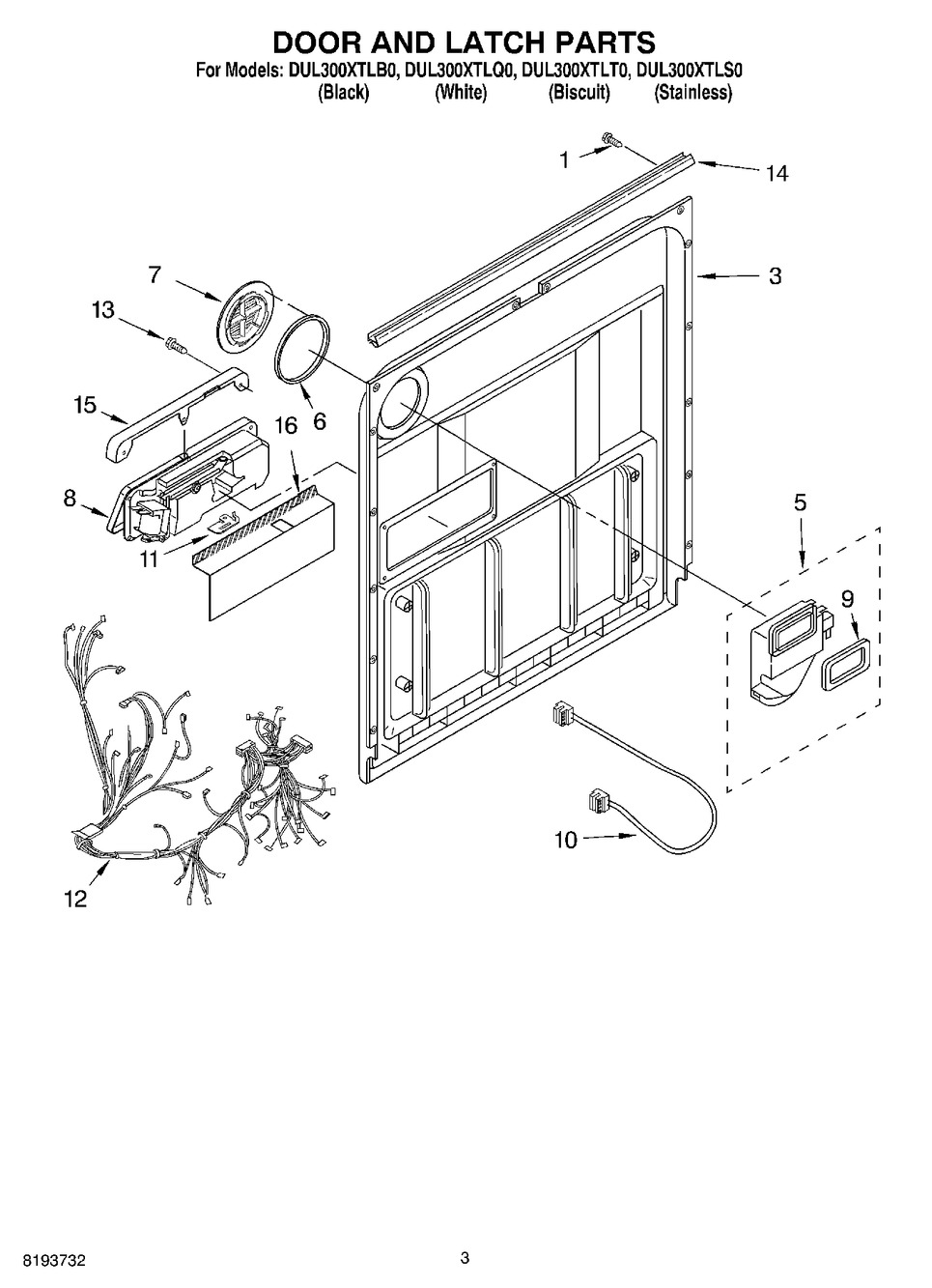 DOOR AND LATCH PARTS

For Models: DUL300XTLB0, DUL300XTLQ0, DUL300XTLT0, DUL300XTLS0
(Black) (White) (Biscuit) (Stainless)

1
14
3
7
13
6
15
16
8
11
5
9
10
12

8193732

3